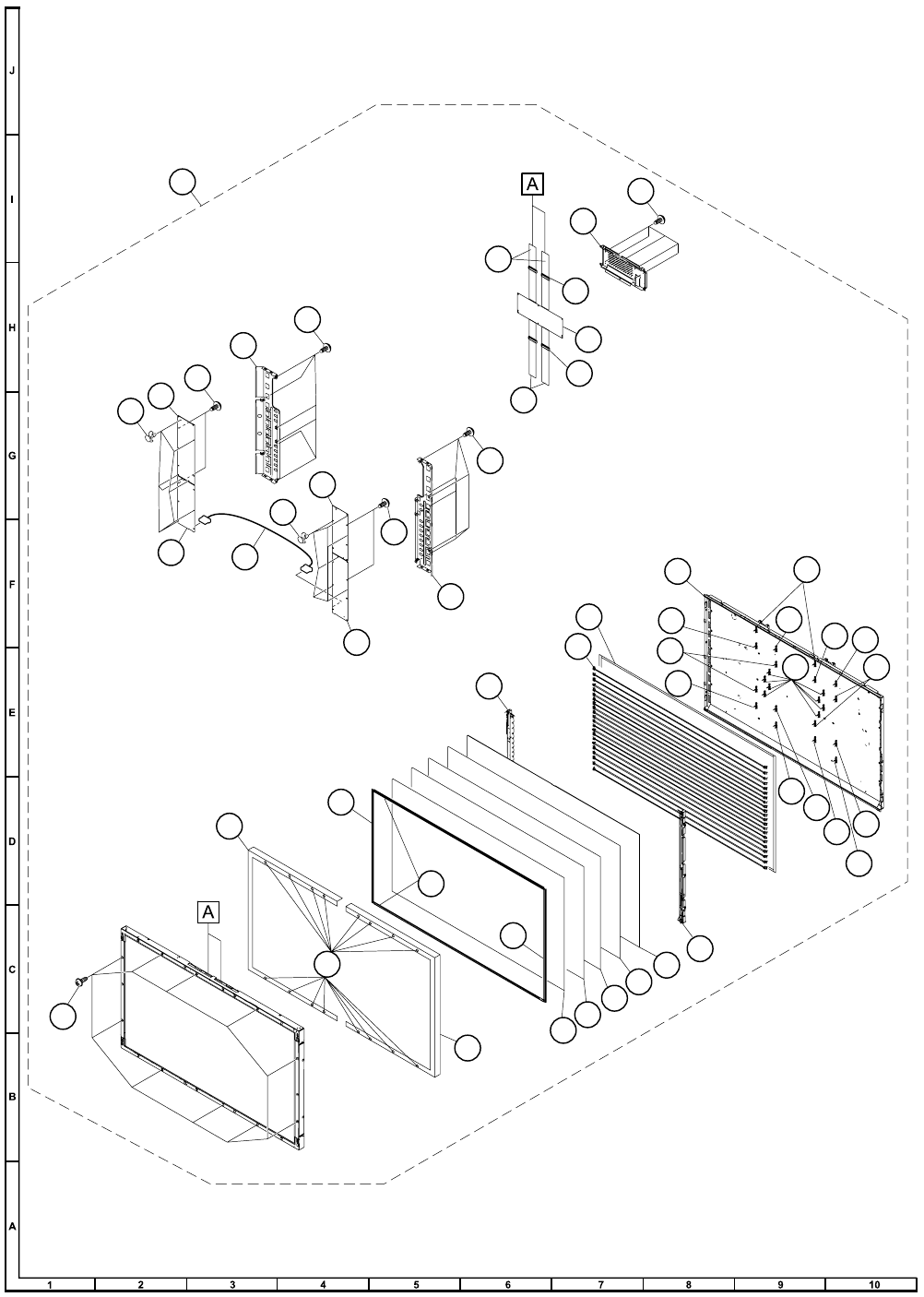 J
I
H
G
F
E
D
C
B
A

A

A

1 2 3 4 5 6 7 8 9 10