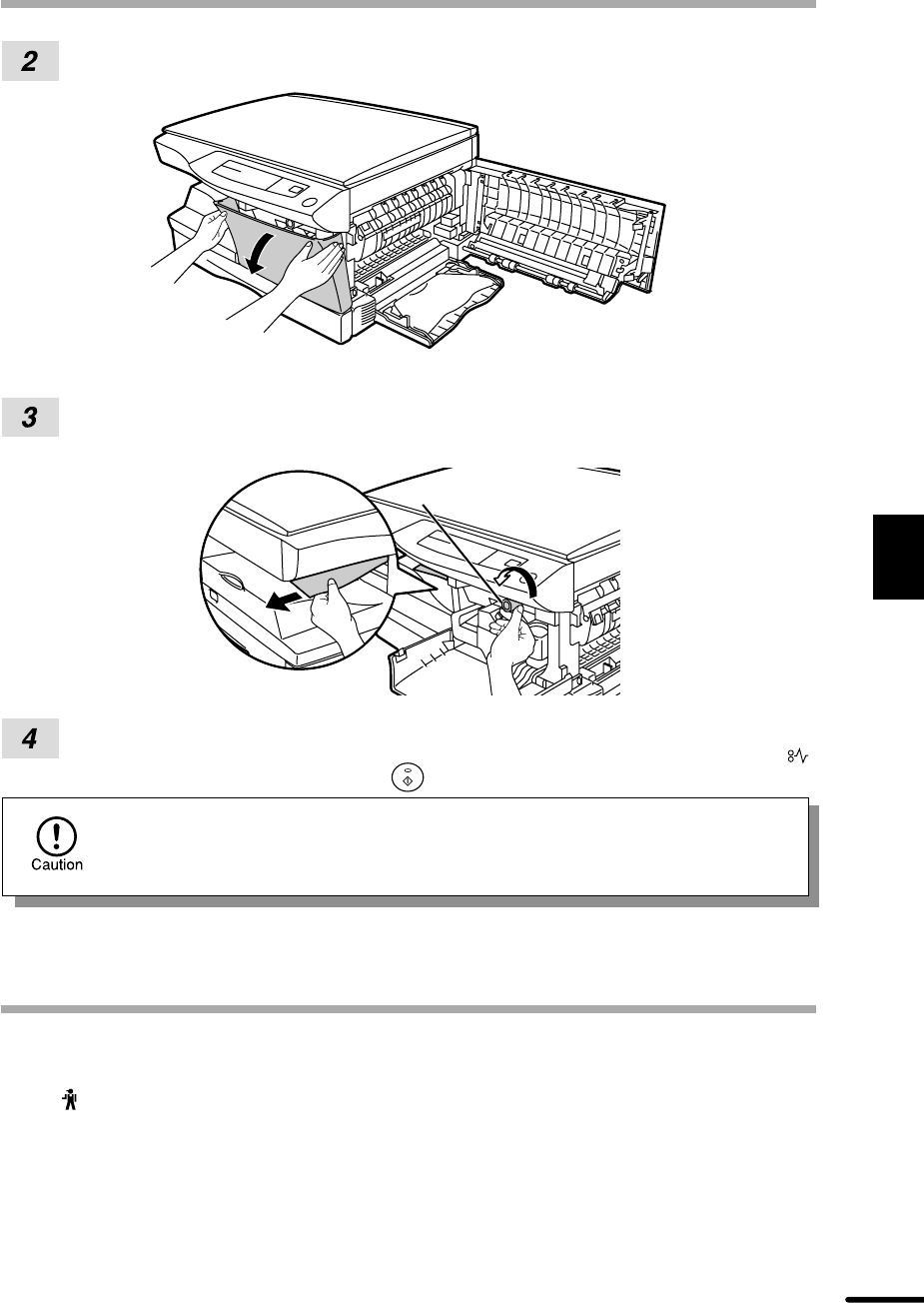 2

3

4

Caution