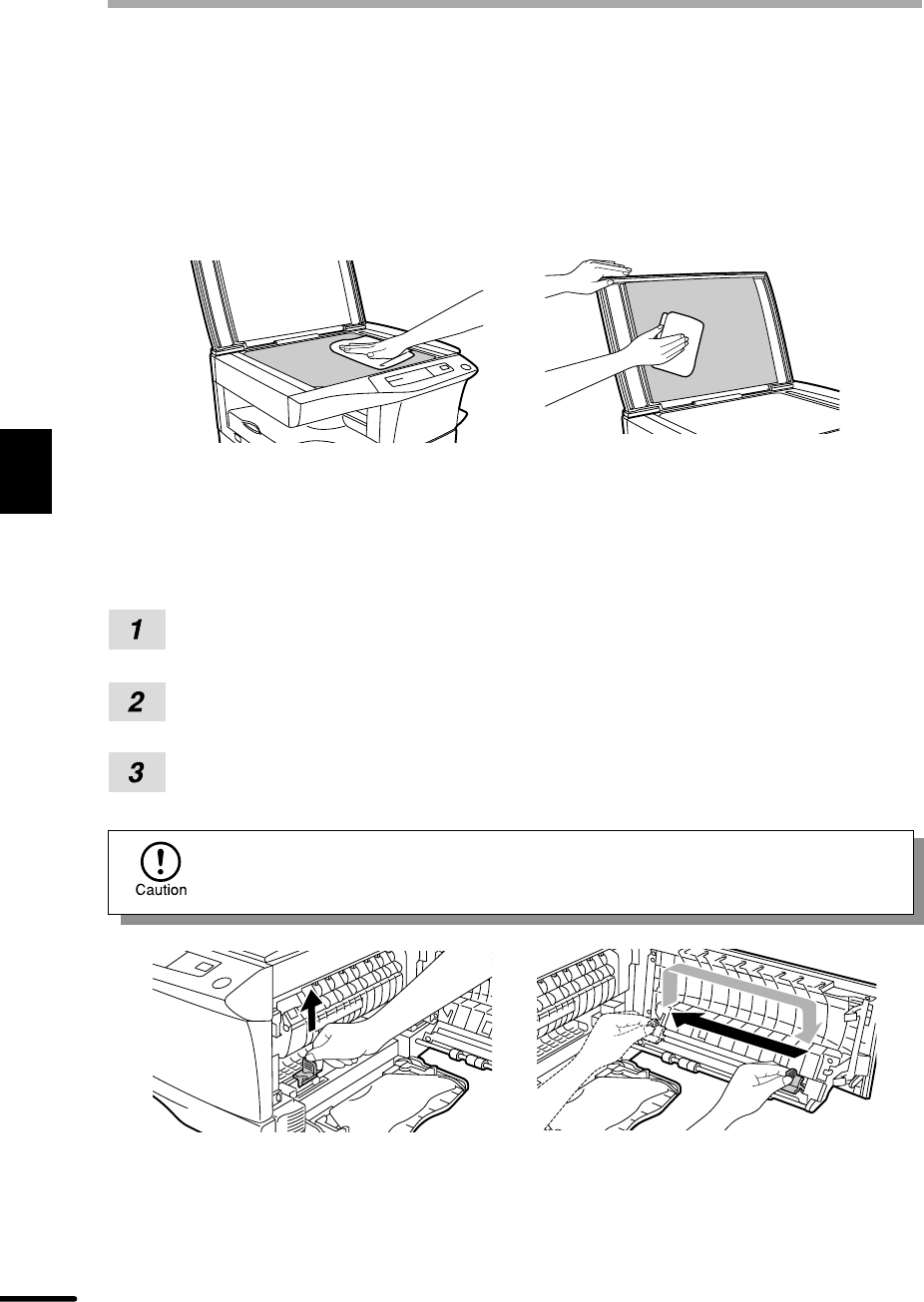 1

2

3

Caution