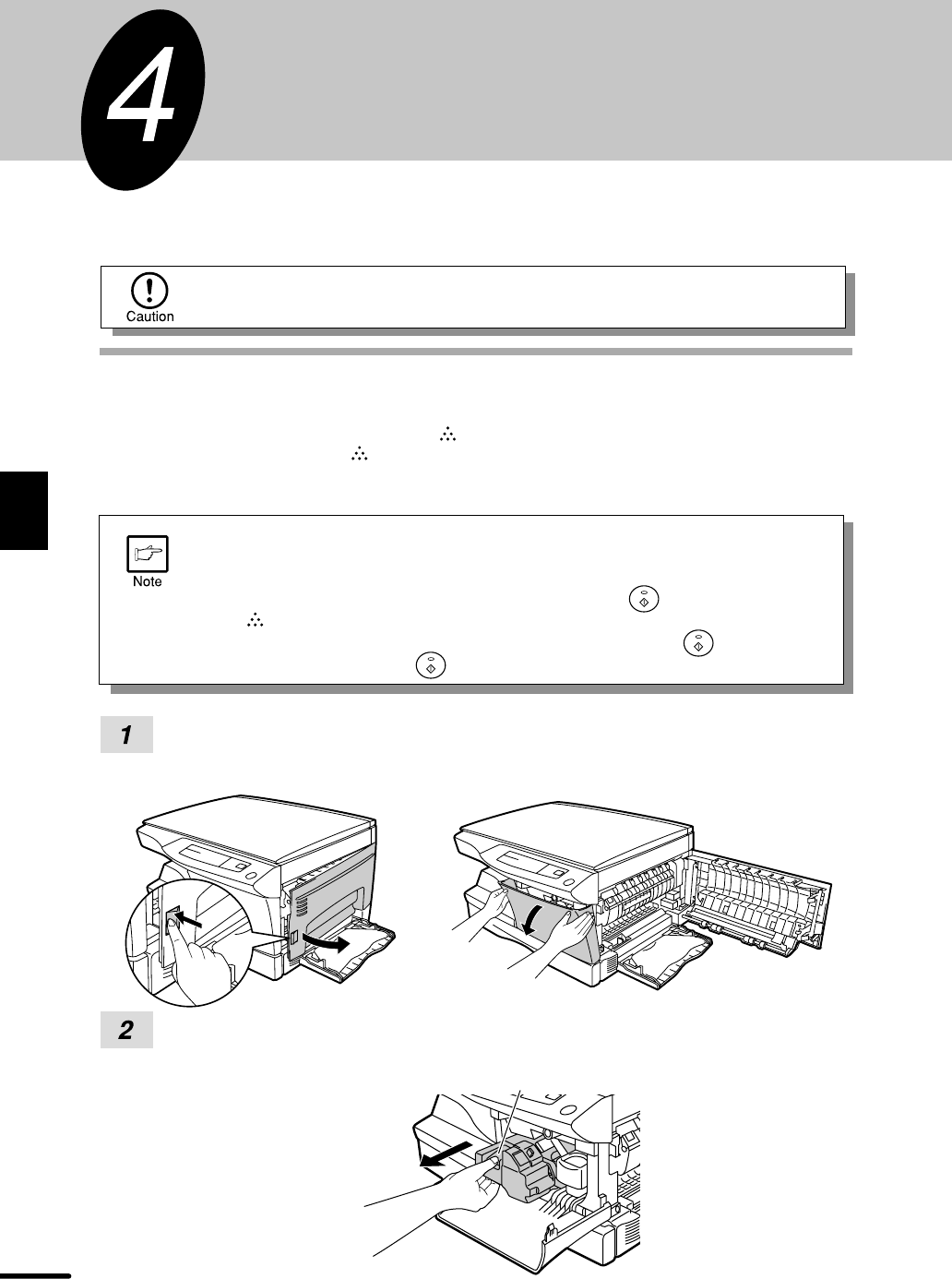 4

Caution

Note

1

2