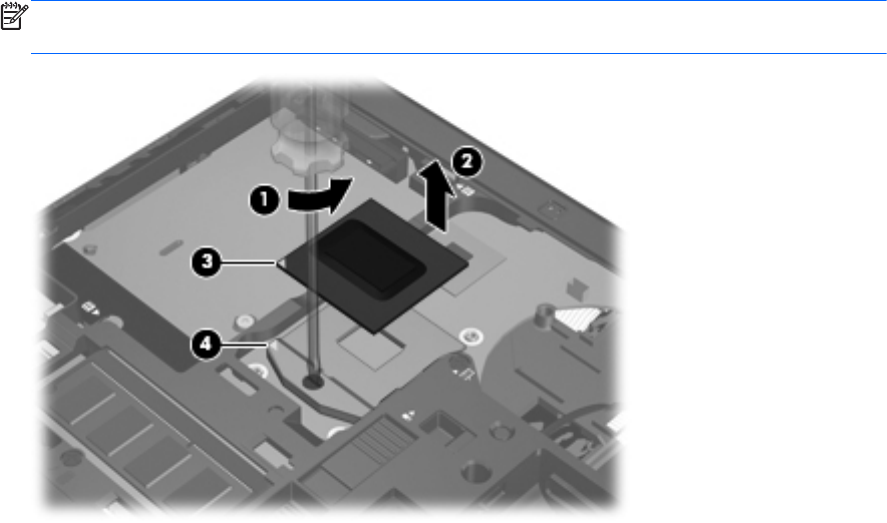 1

2

3

4