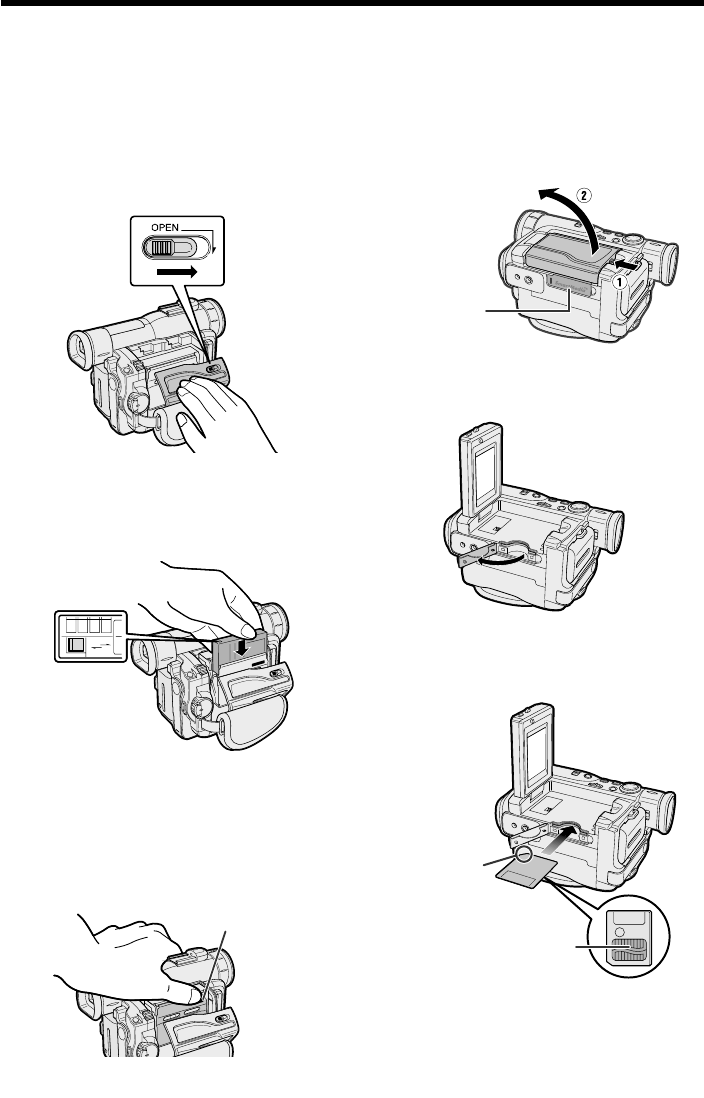 OPEN

②

①