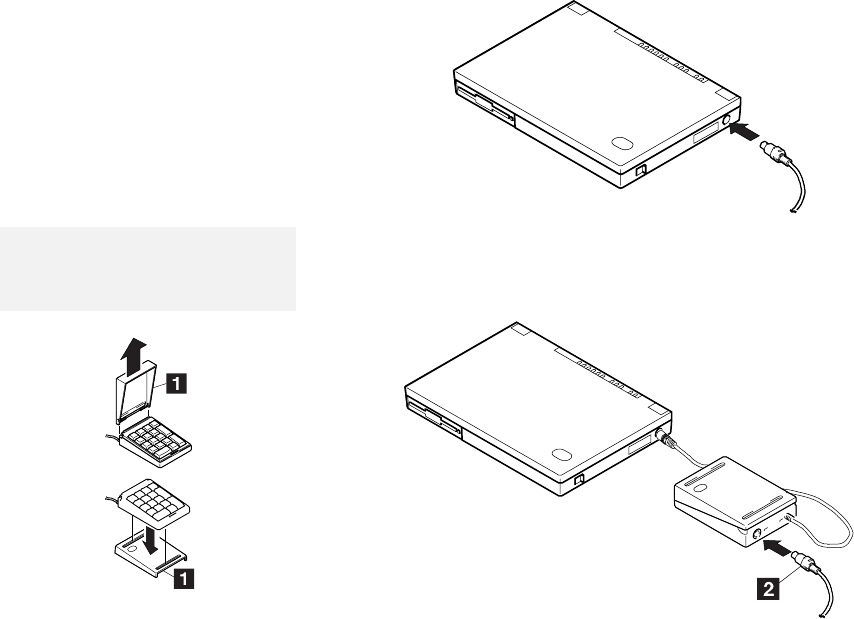 1

1

2