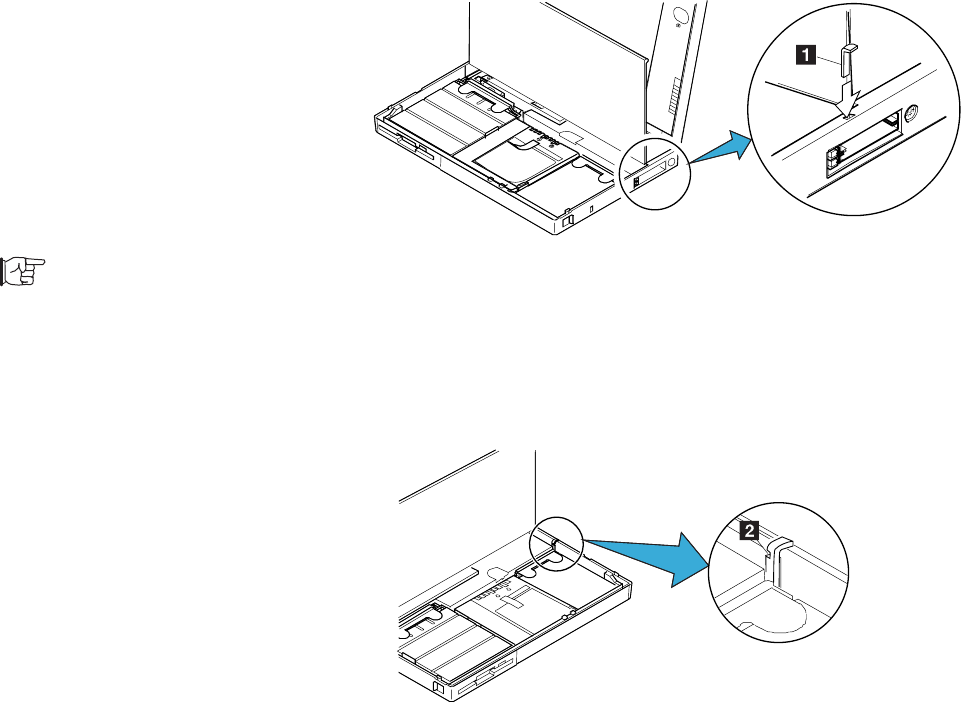 1

2