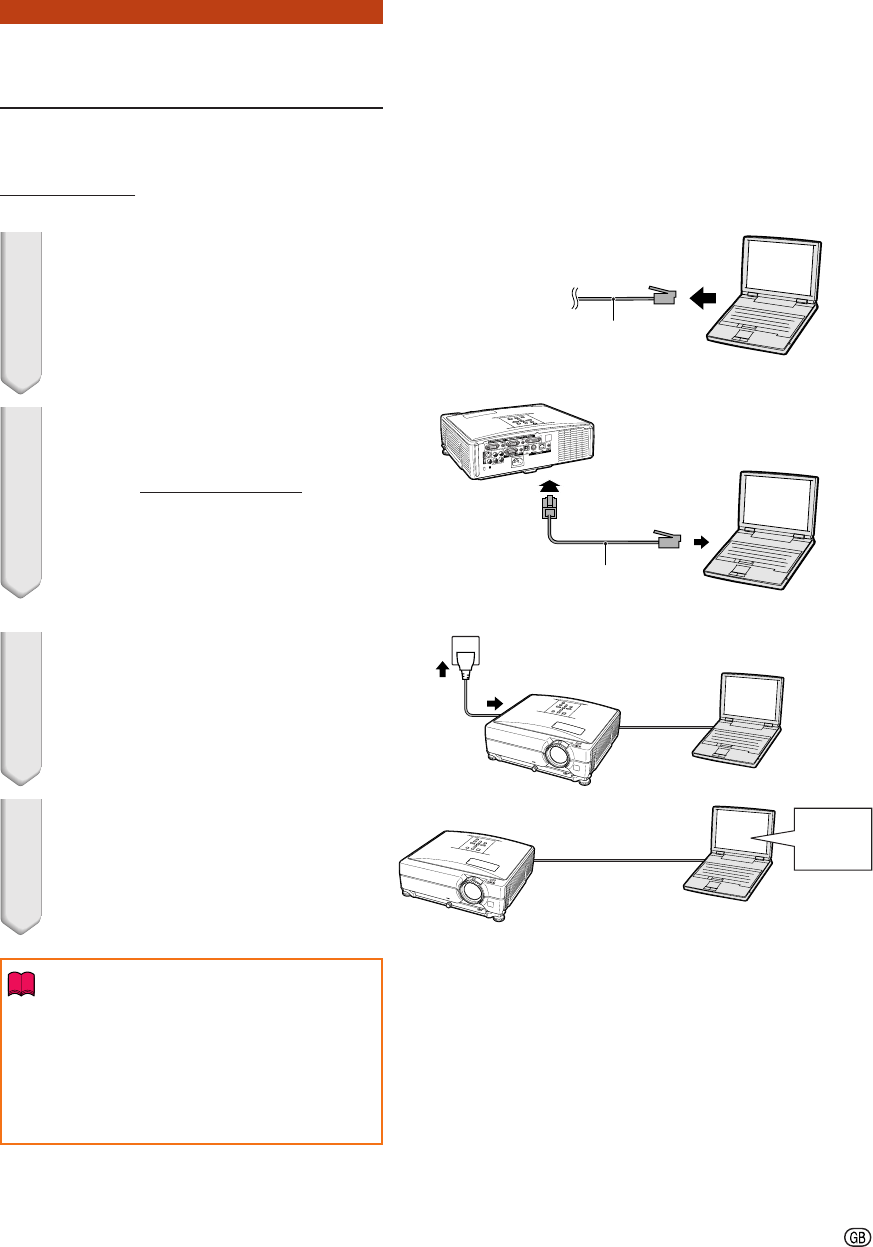 GB