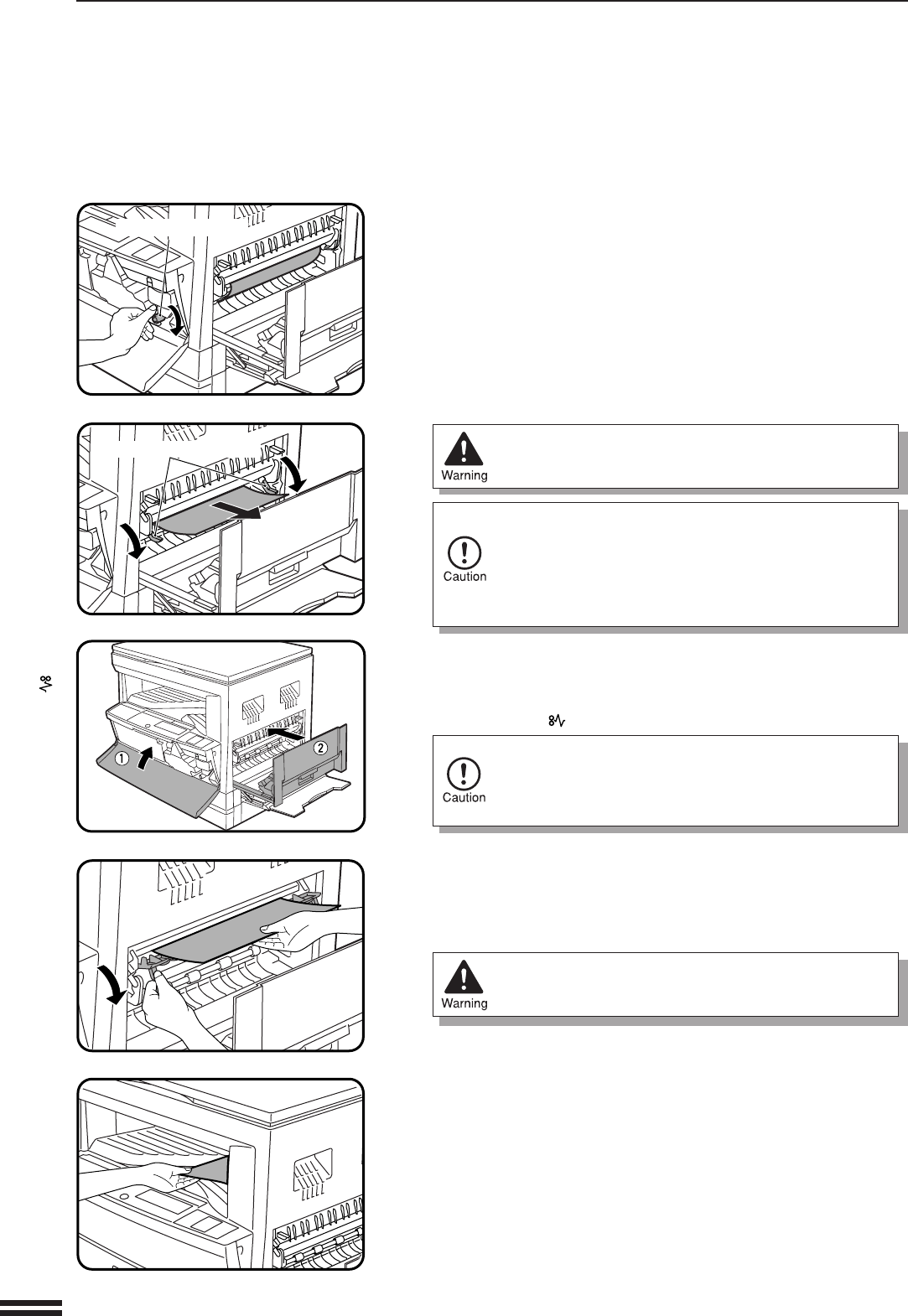 Warning

Caution

①

②

Caution

Warning