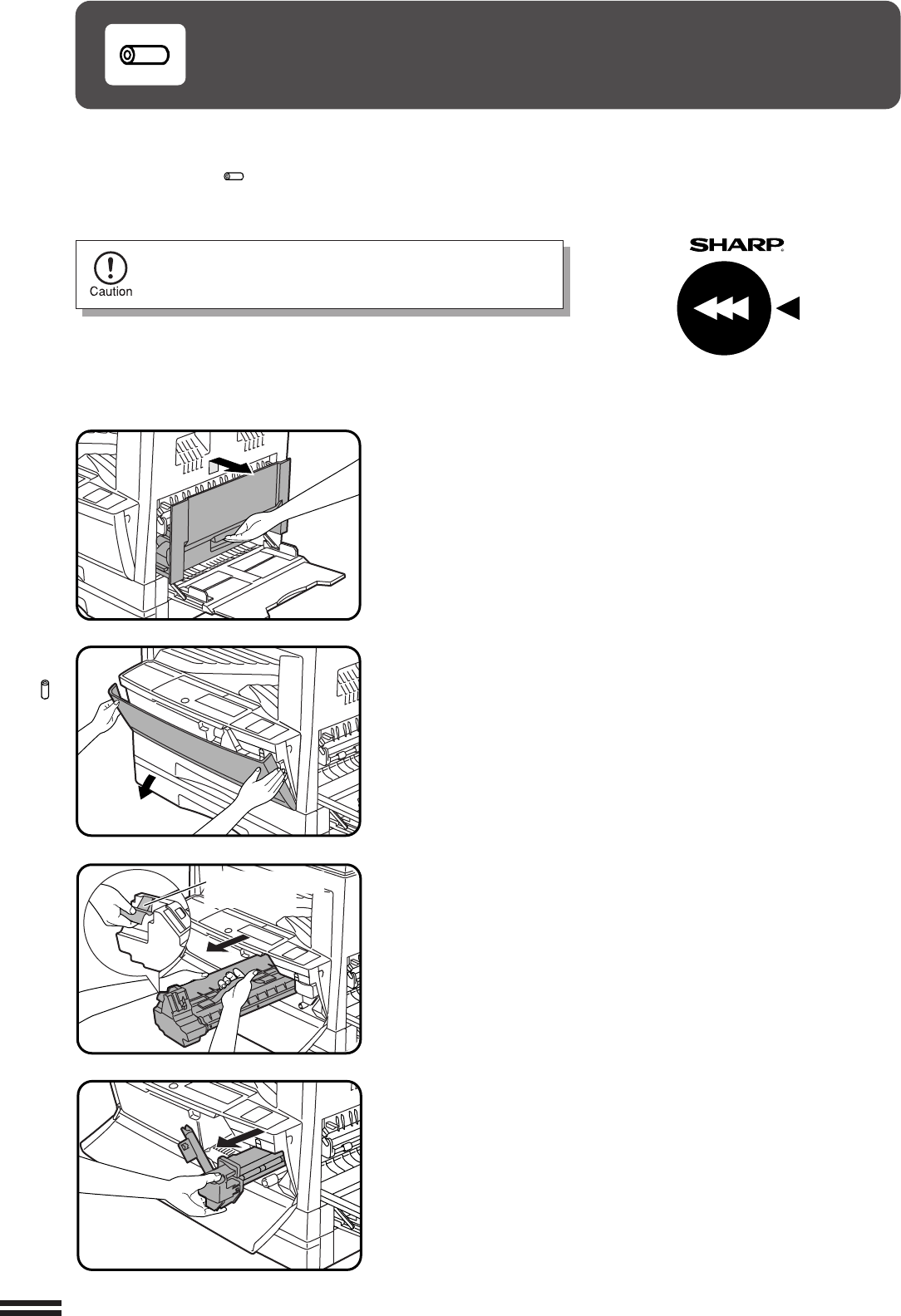 Caution

SHARP