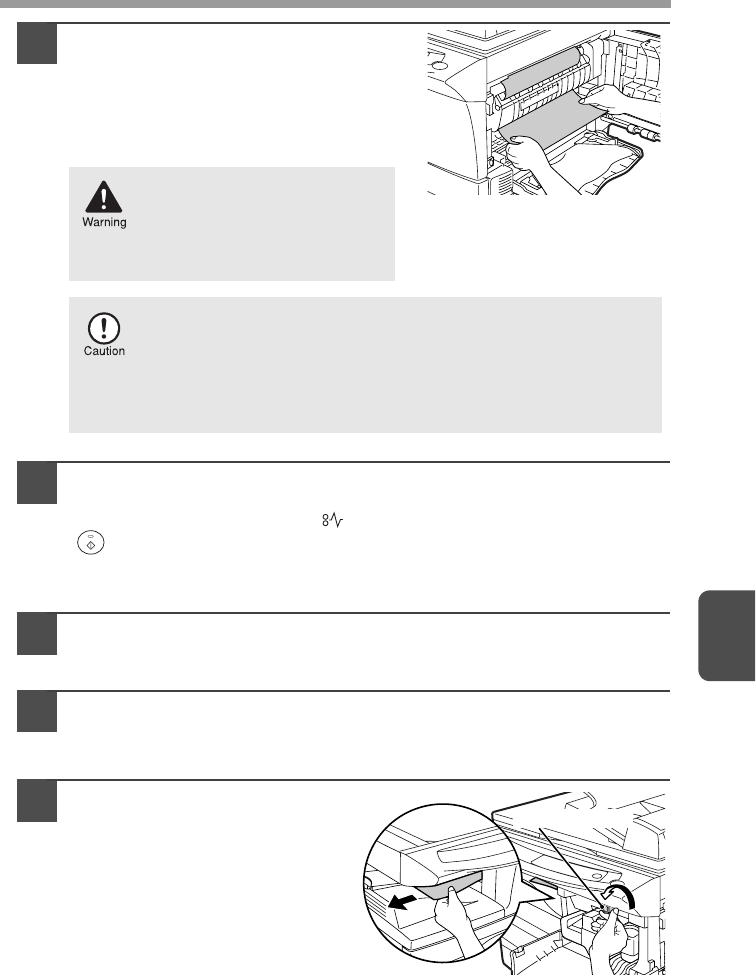 Warning

Caution