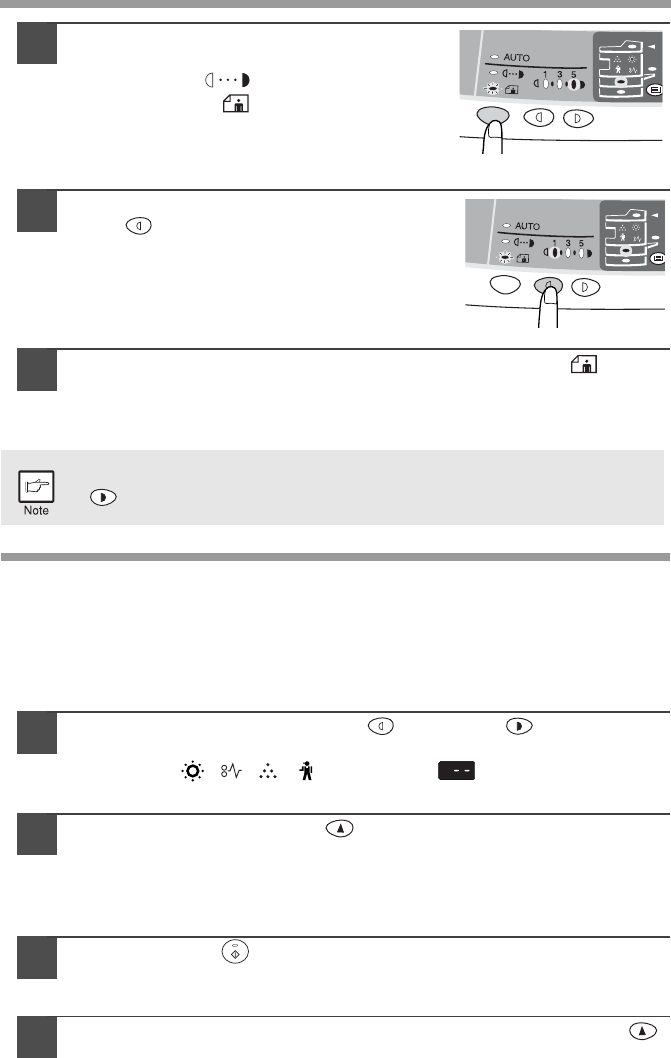 AUTO

1 3 5

AUTO

1 3 5

Note