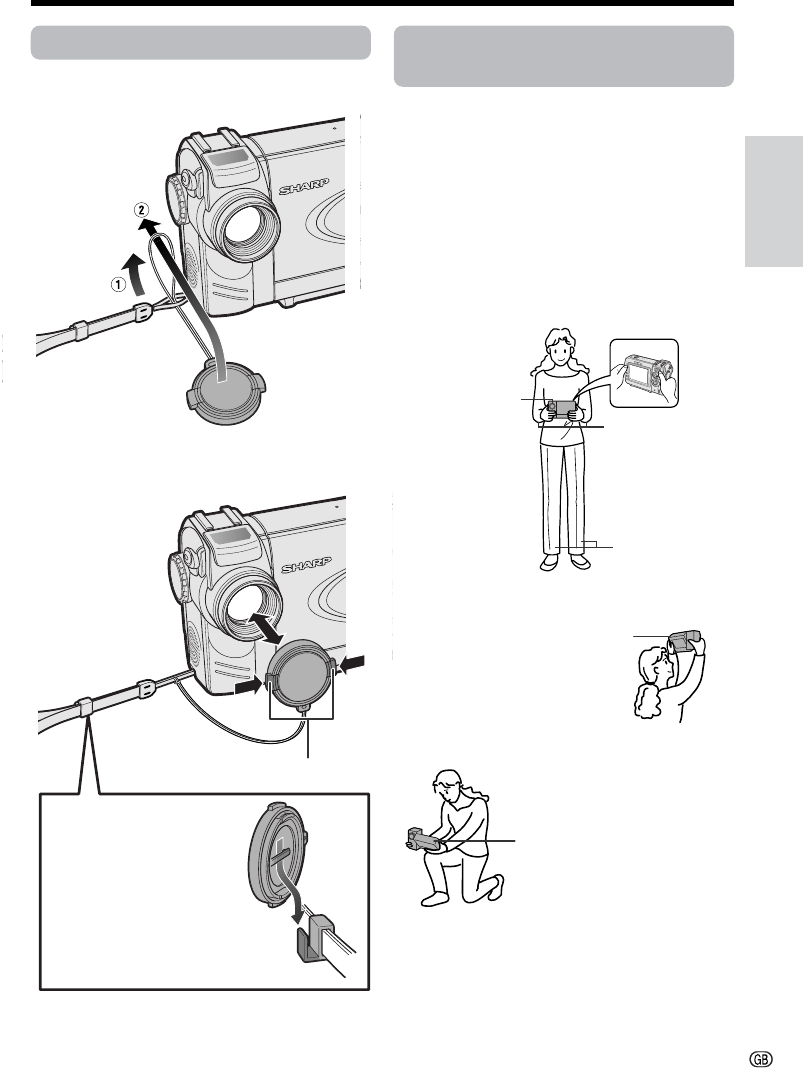 SHARP

②

①

SHARP

GB