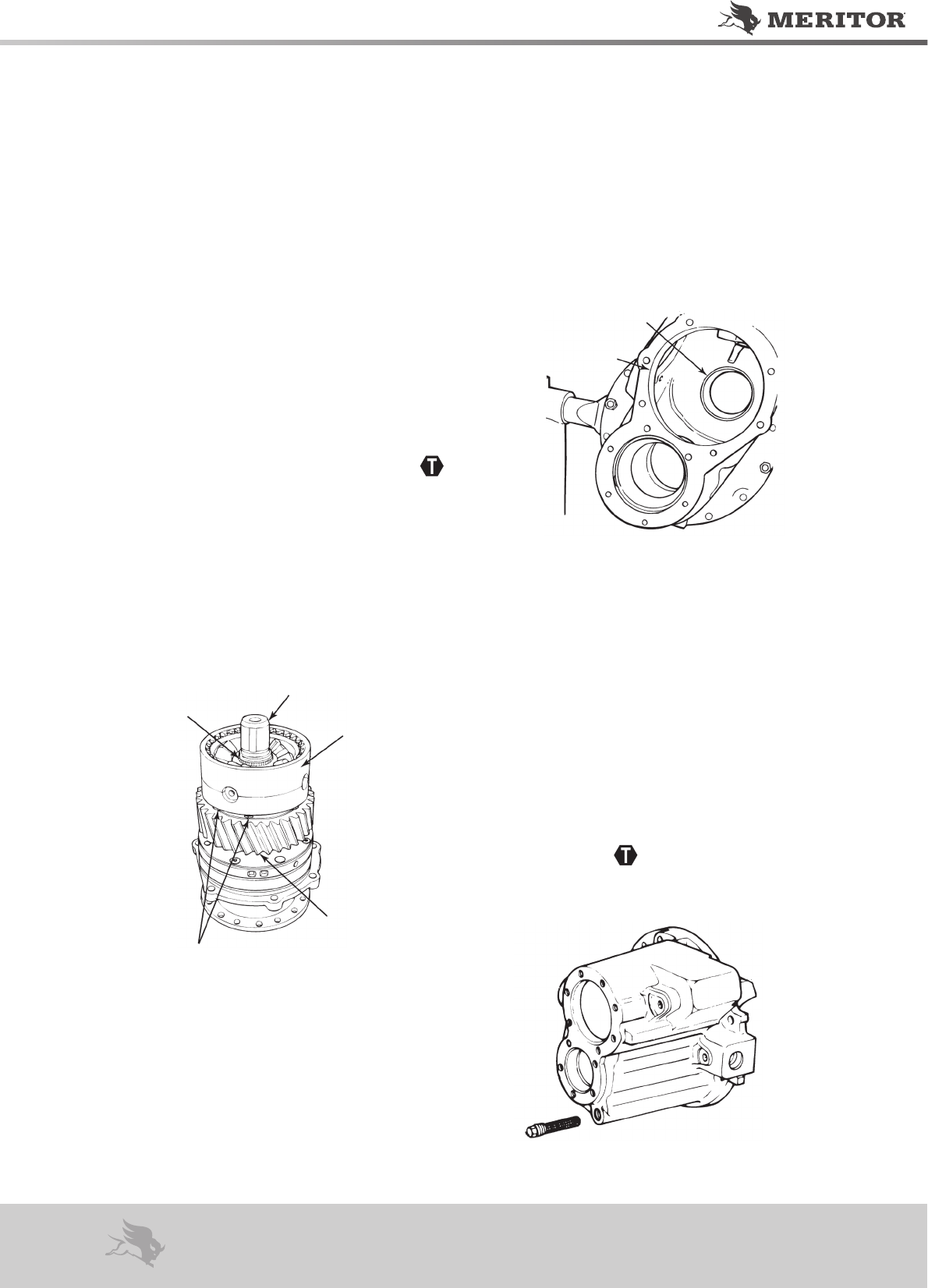 MERITOR

T

T