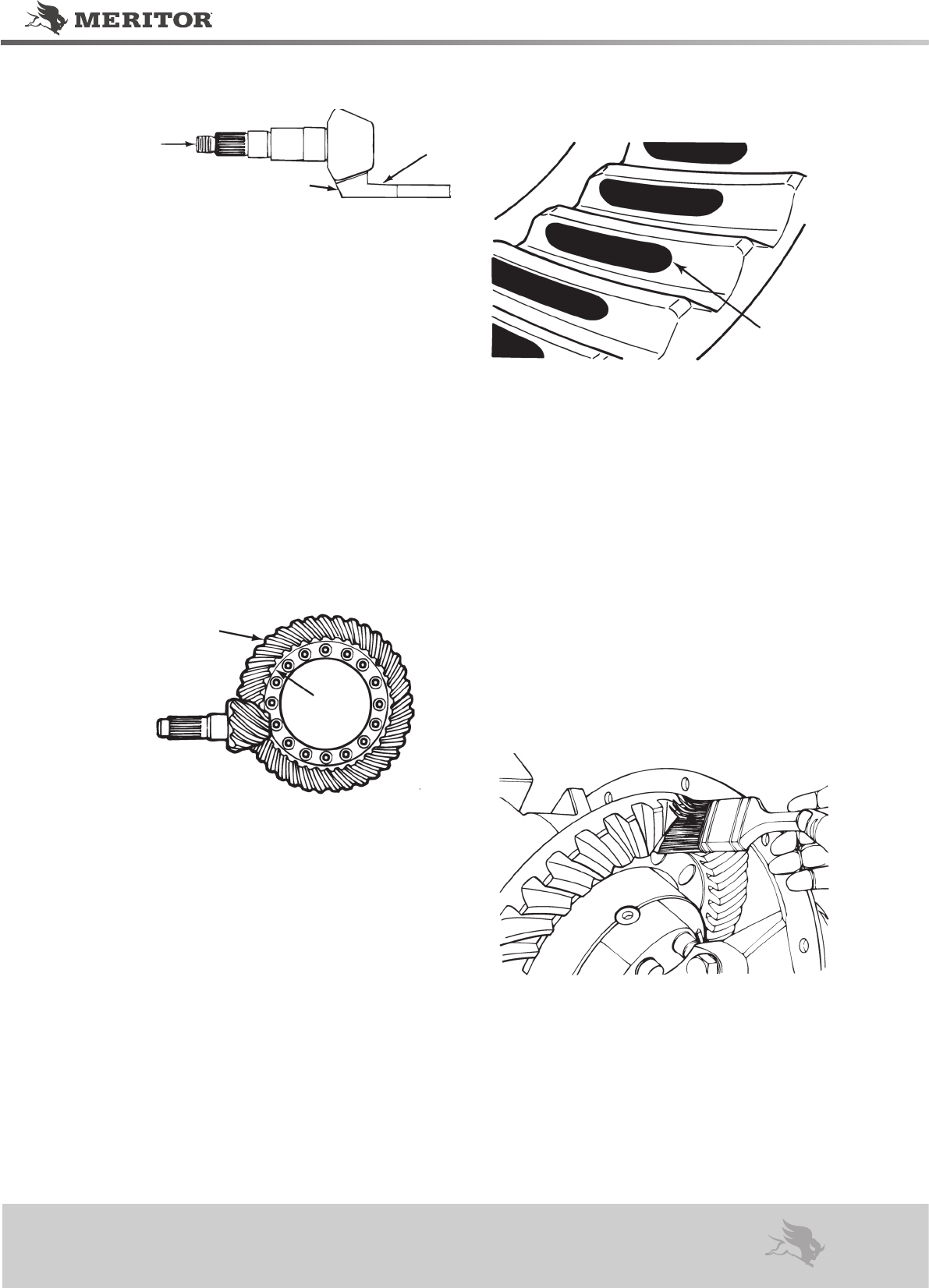 MERITOR