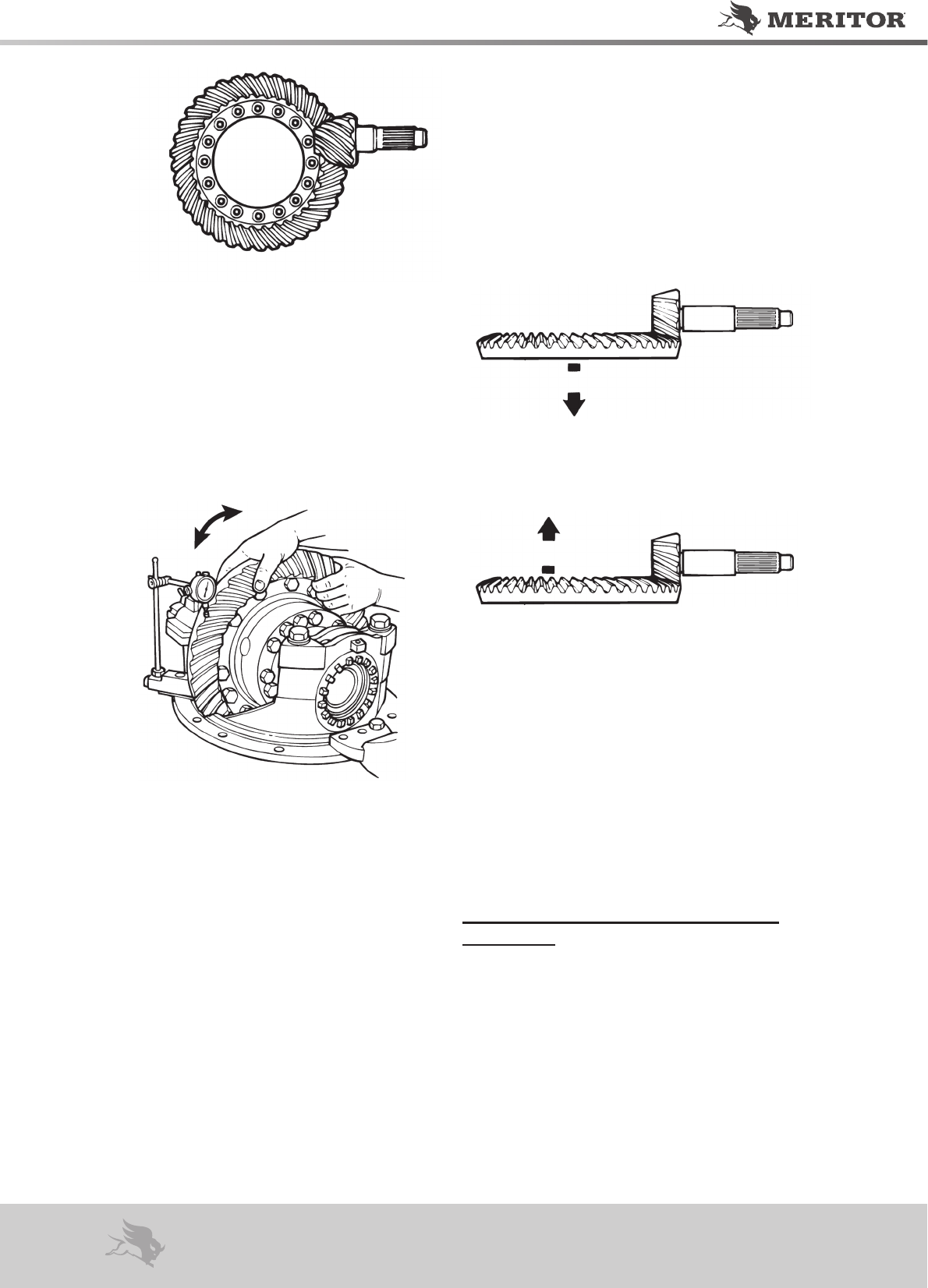 MERITOR