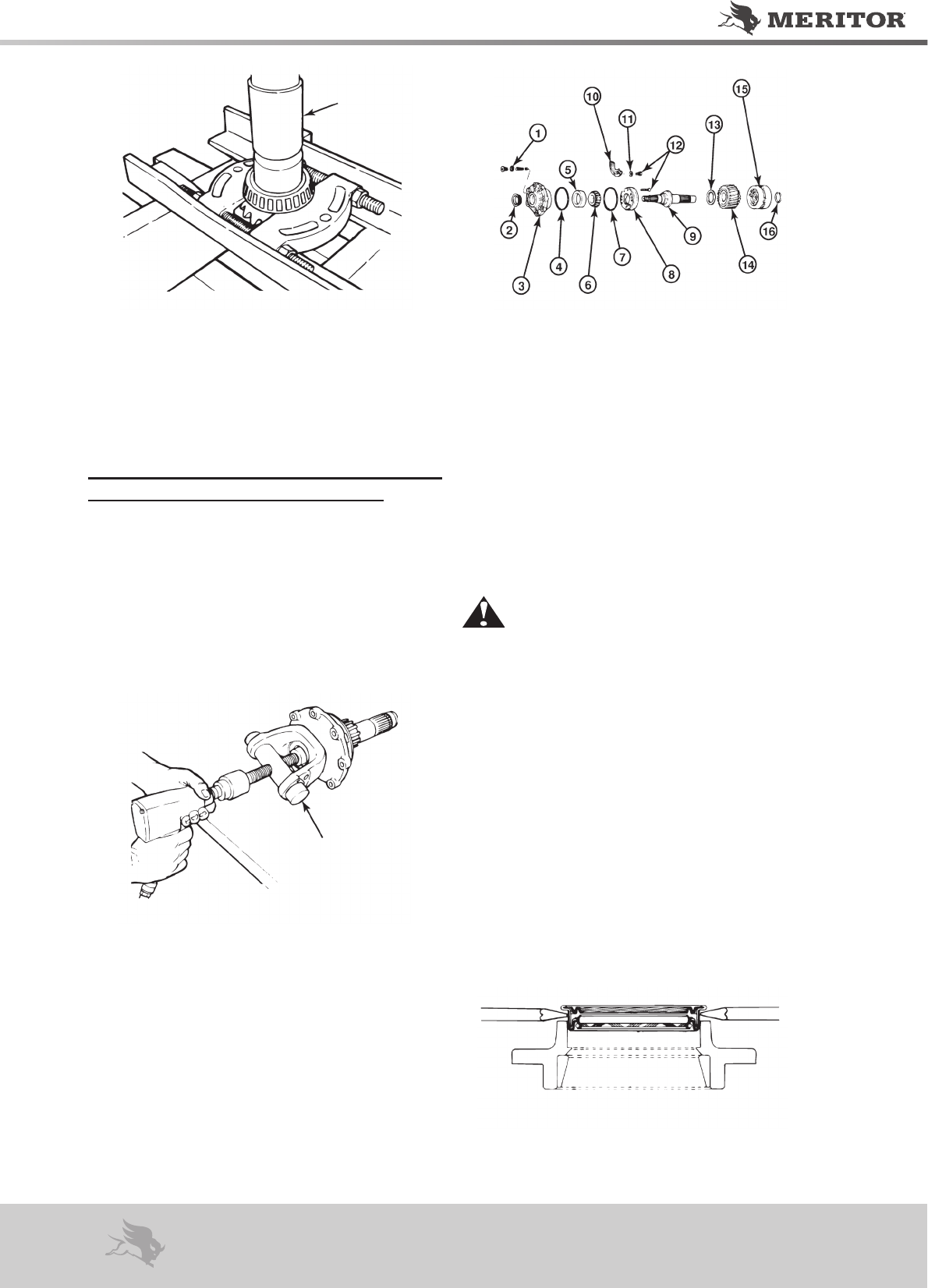 MERITOR

1
2
3
4
5
6
7
8
9
10
11
12
13
14
15
16