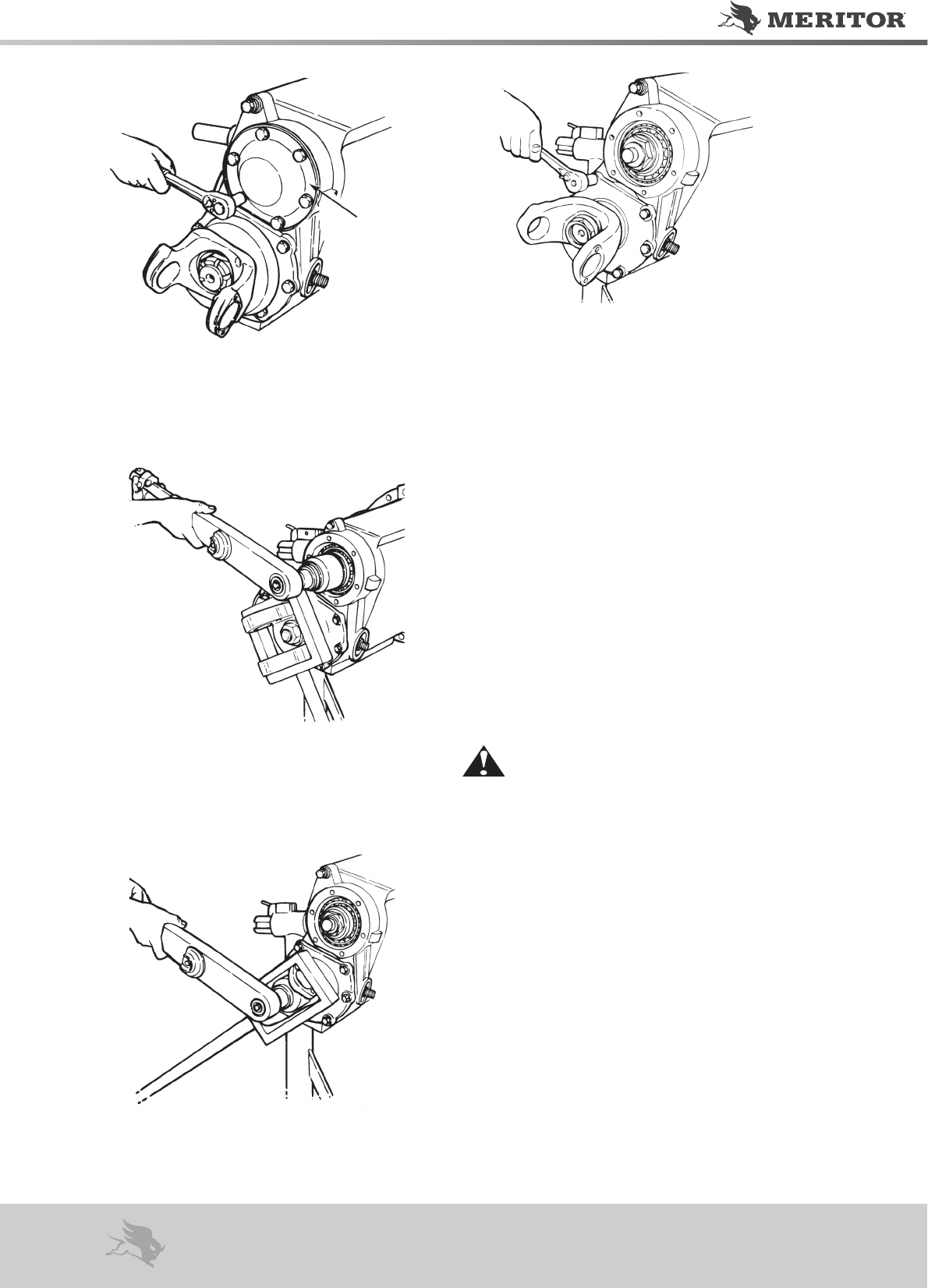 MERITOR