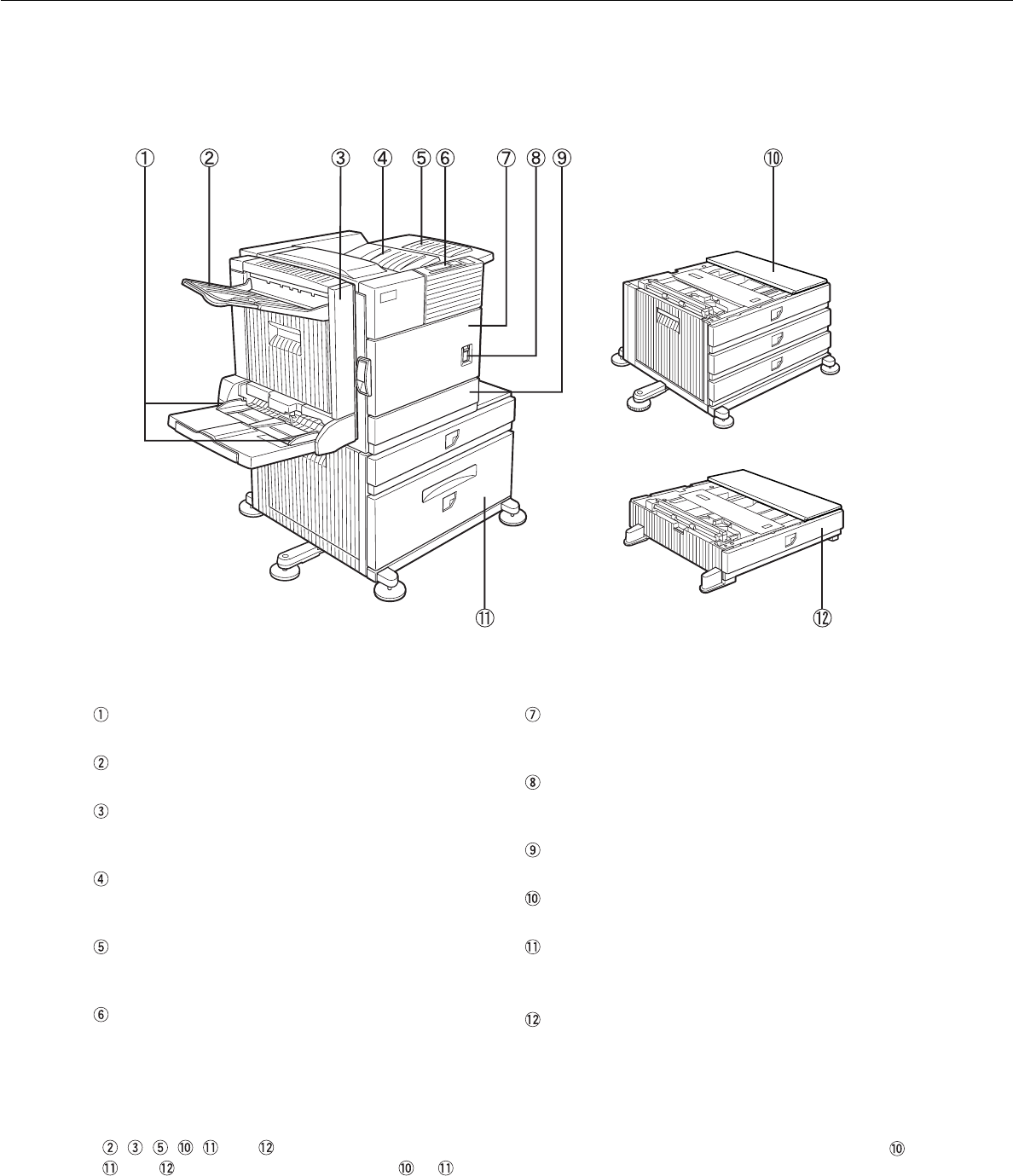 ①
②
③
④
⑤
⑥
⑦
⑧
⑨
⑩
⑪
⑫

①

②

③

④

⑤

⑥

⑦

⑧

⑨

⑩

⑪

⑫

② ③ ⑤ ⑩ ⑪ ⑫ ⑩
⑪ ⑫ ⑩ ⑪