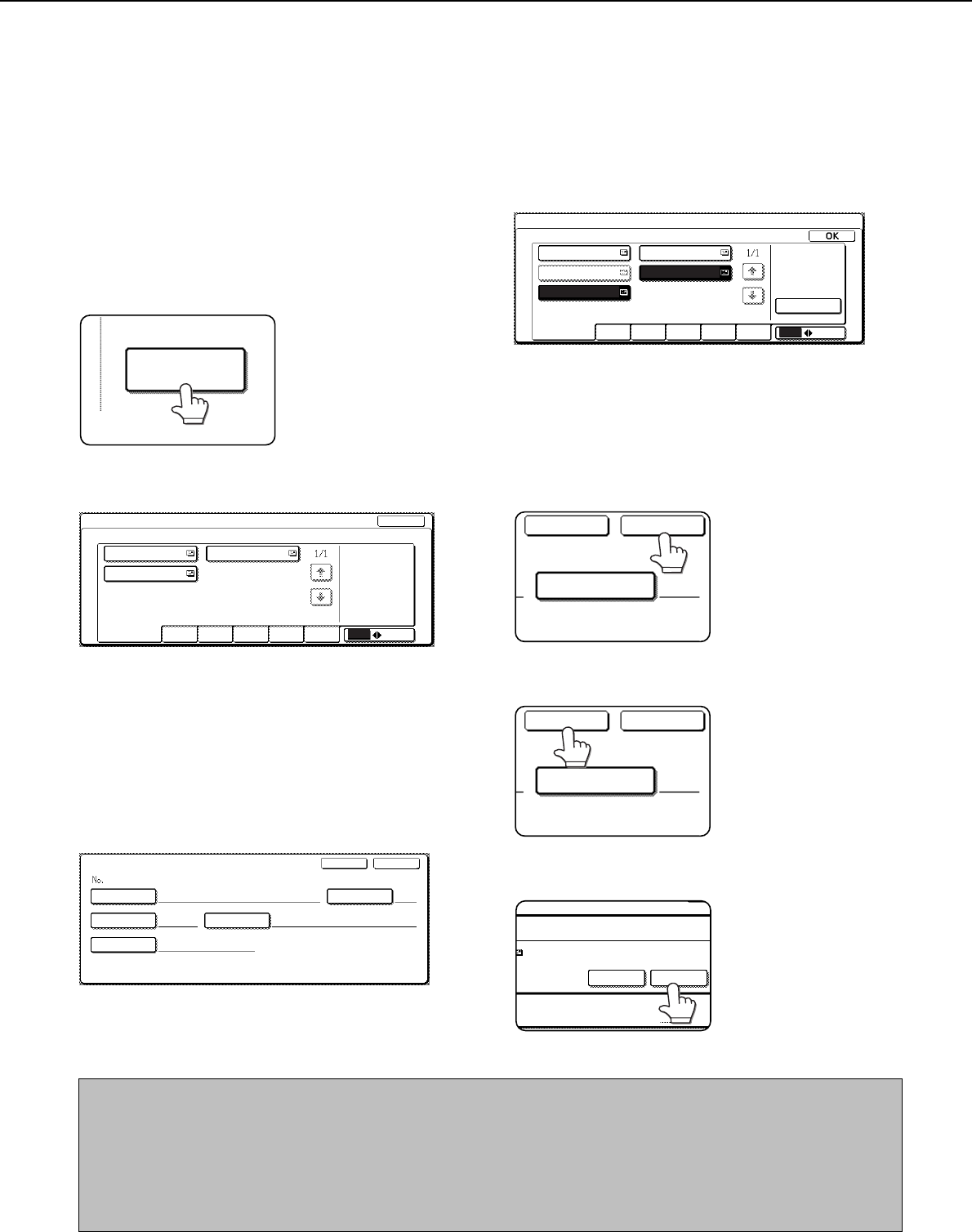 OK

1/1

1/1

No.