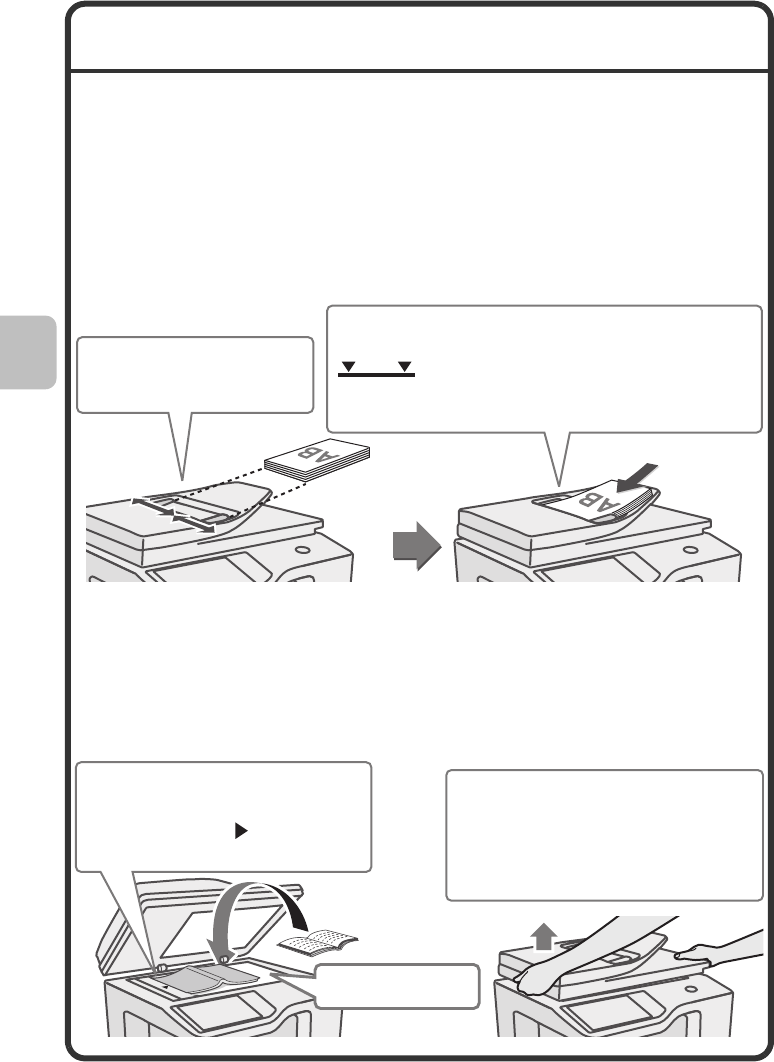 AB

AB