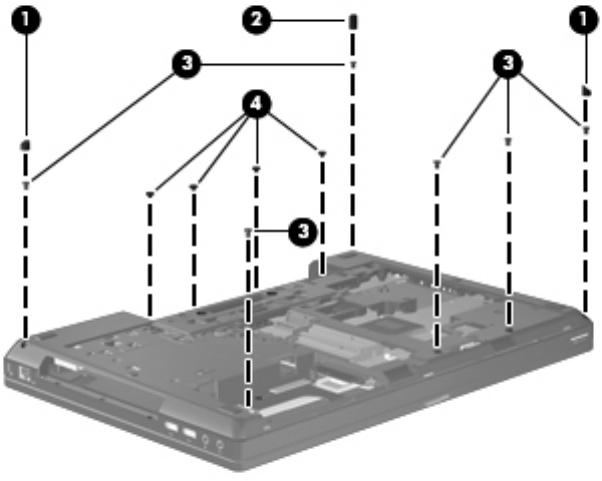 1
2
1
3
3
4
3