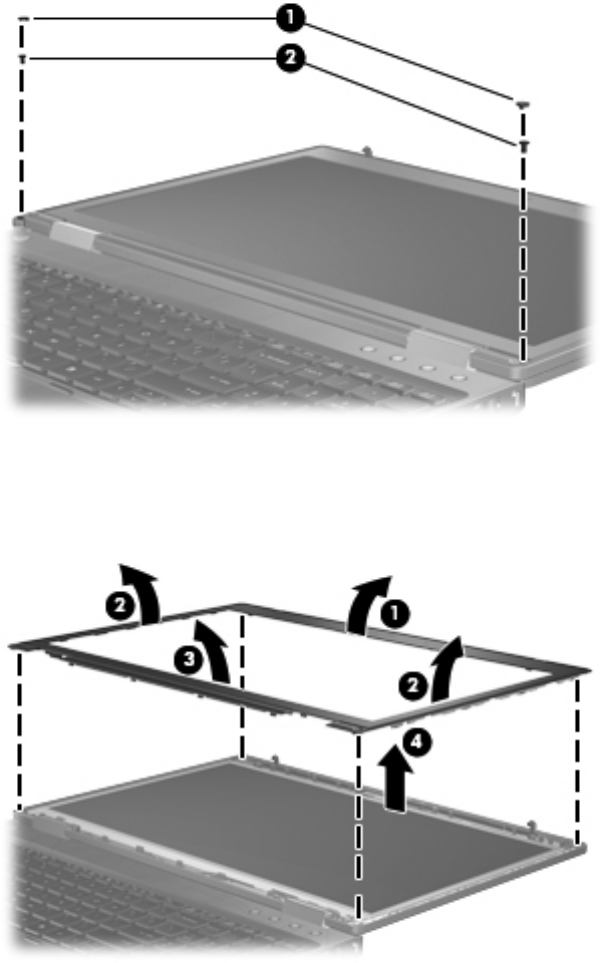 1
2
2
1
3
2
4