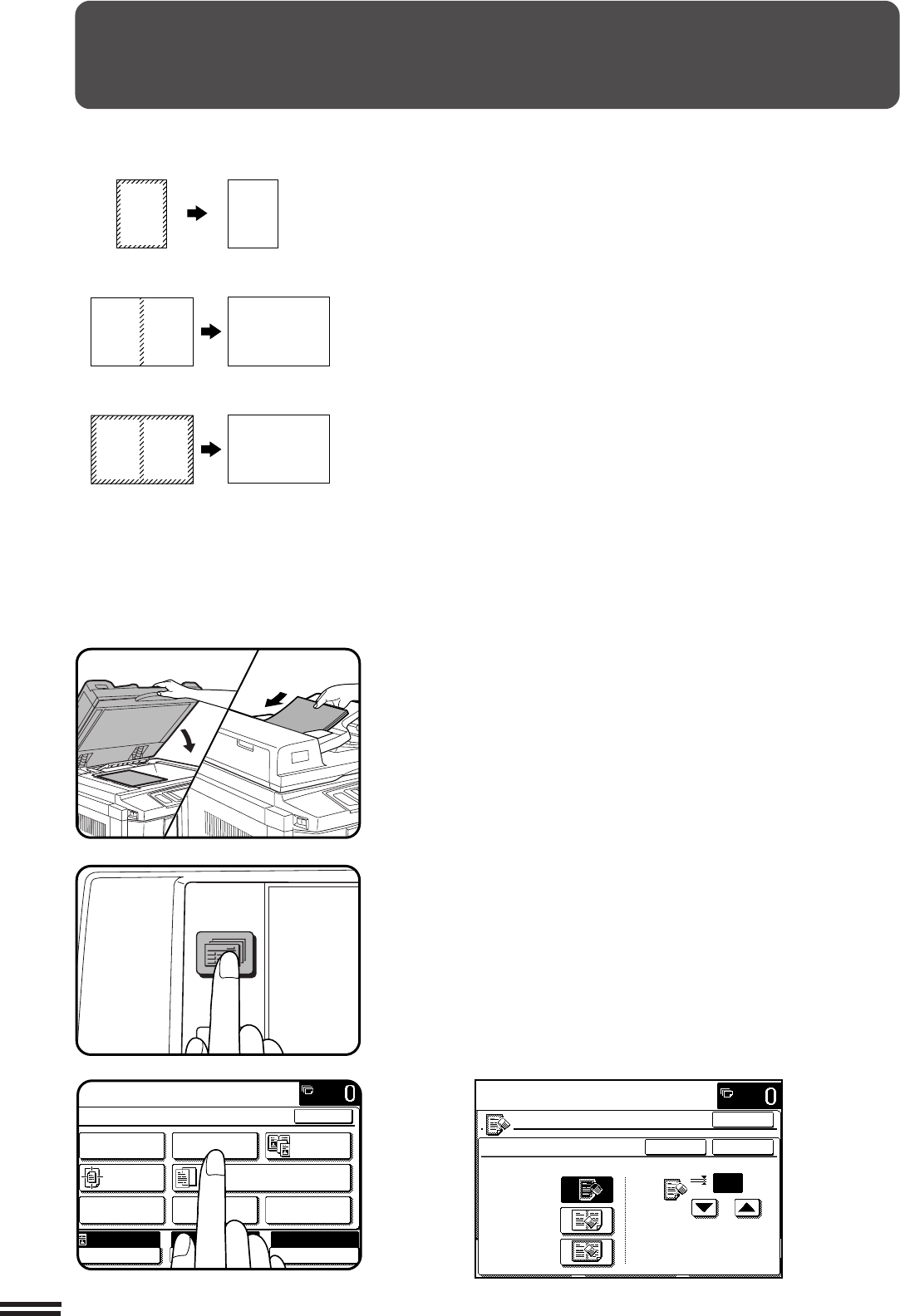 0

0