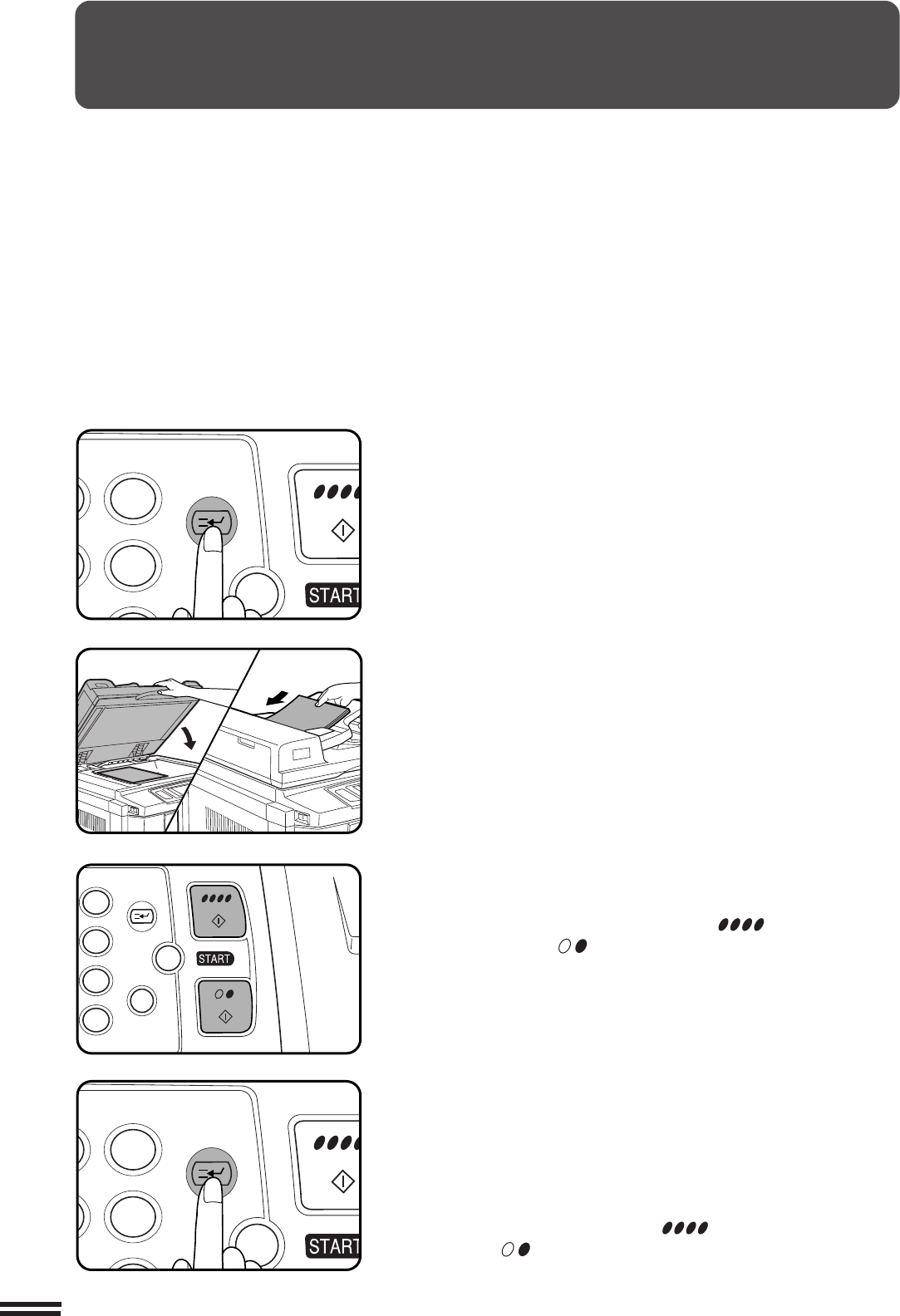 START

START

START