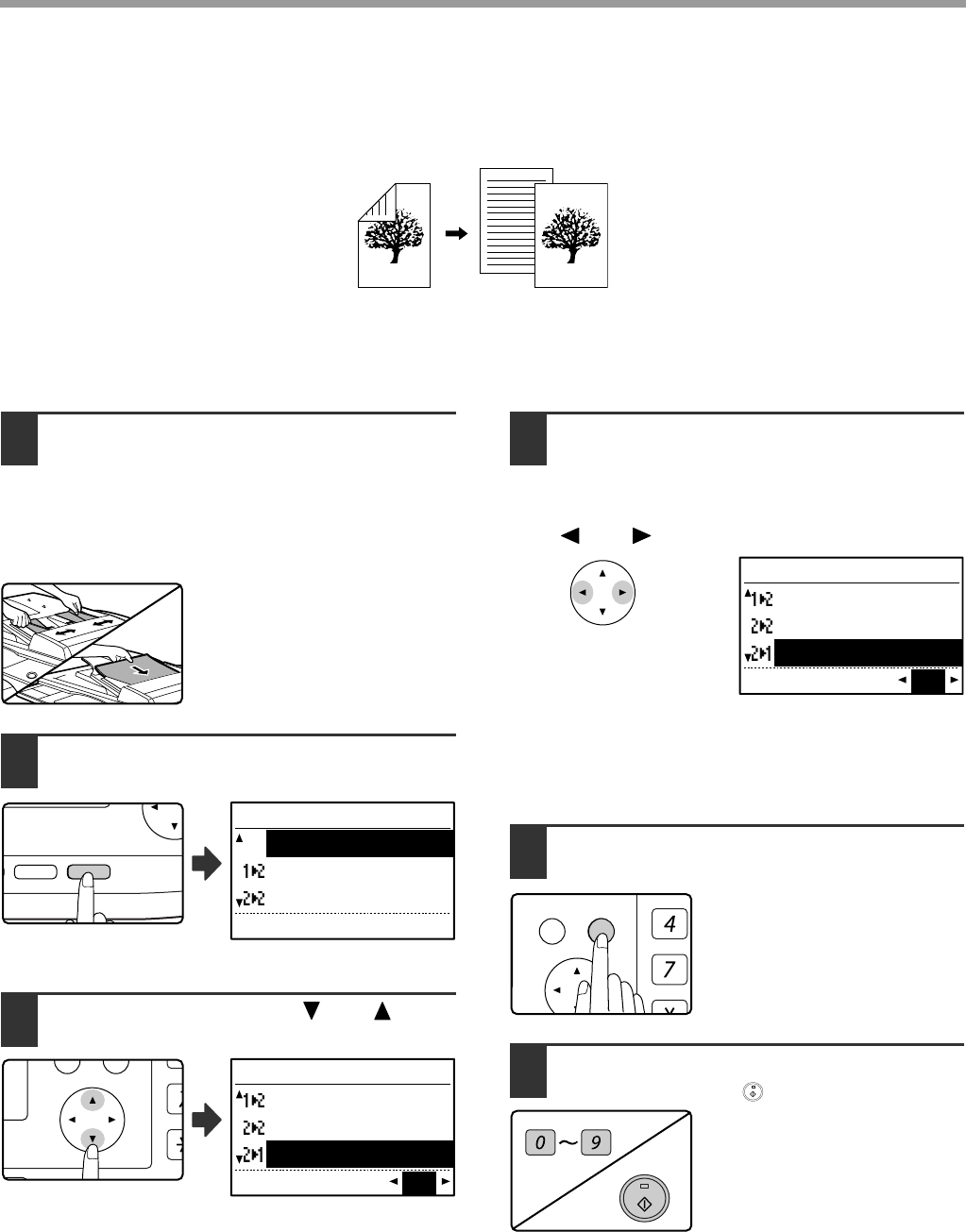 4
7
0 ~ 9