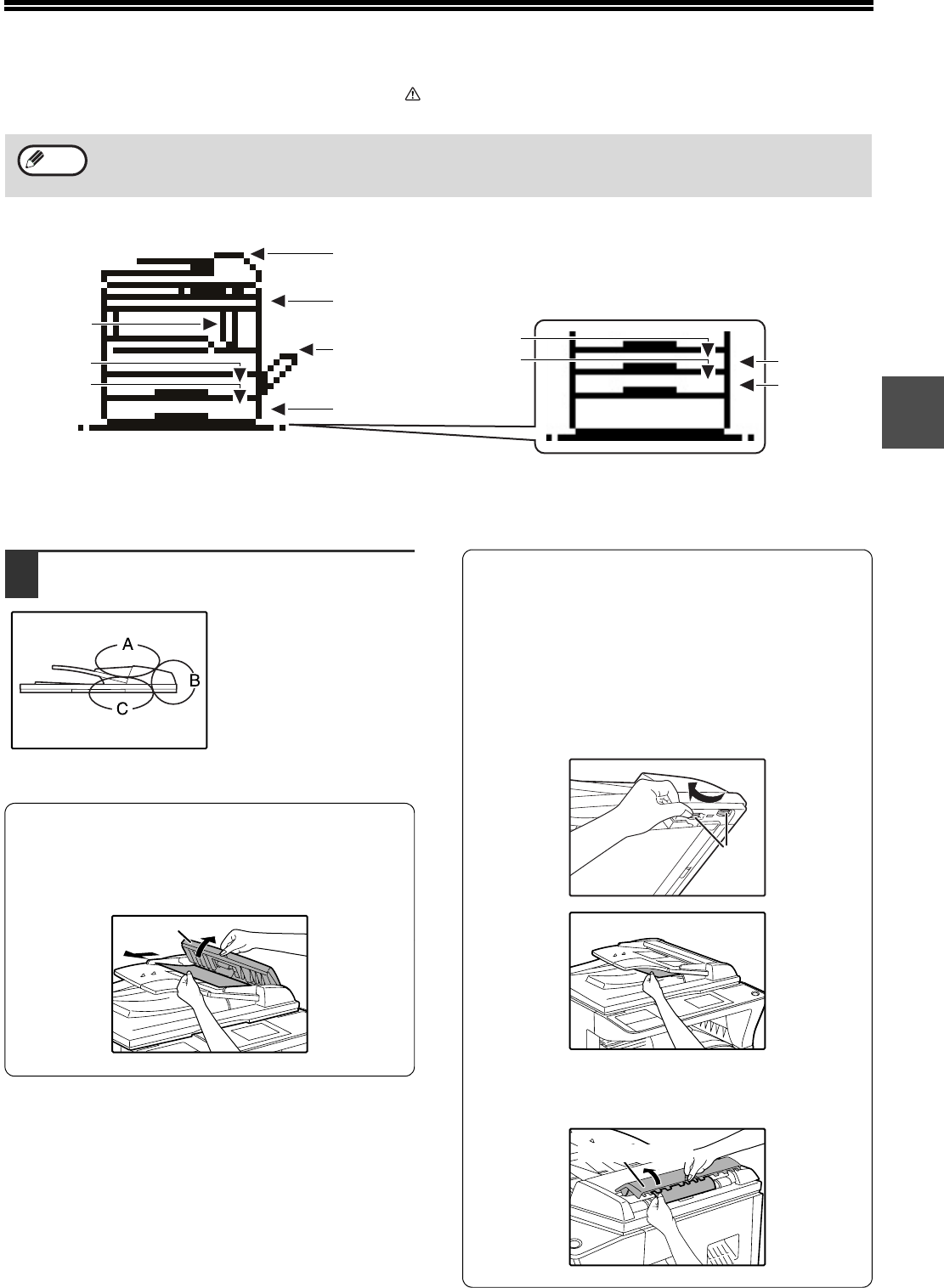 A

B

C