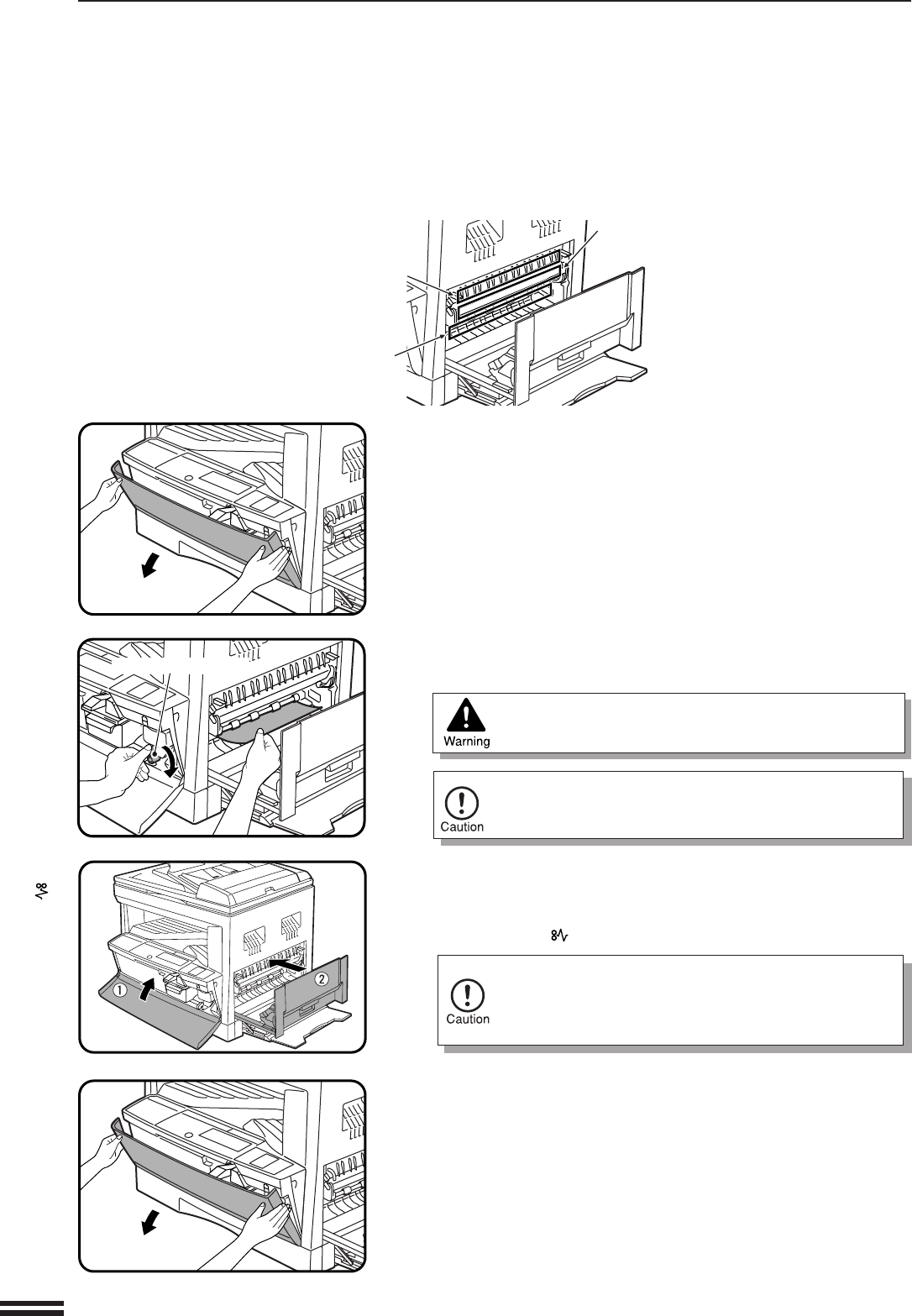 Warning

Caution

①
②

Caution