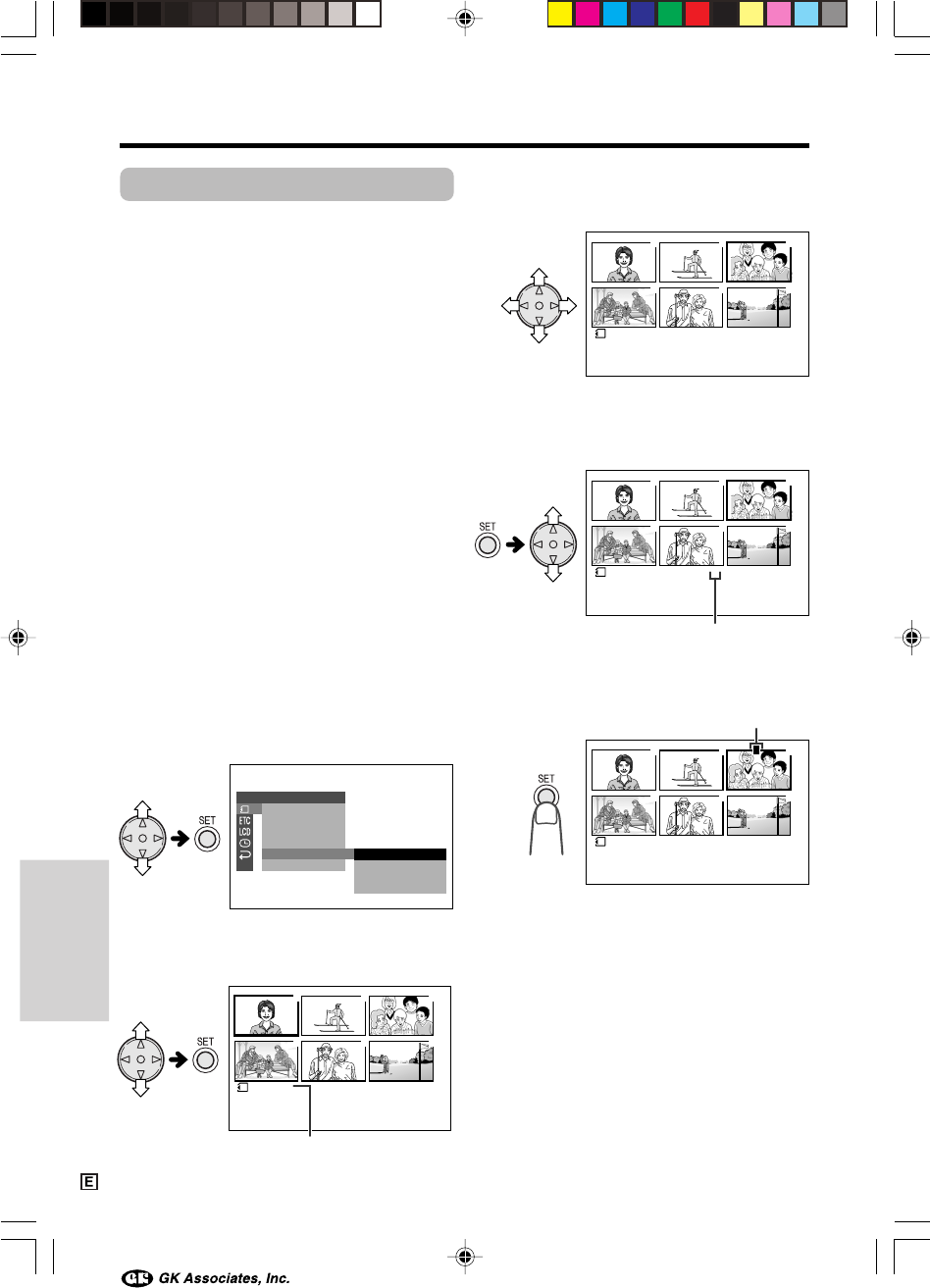 SET

ETC
LCD

SET

SET

SET

E

GK Associates, Inc.