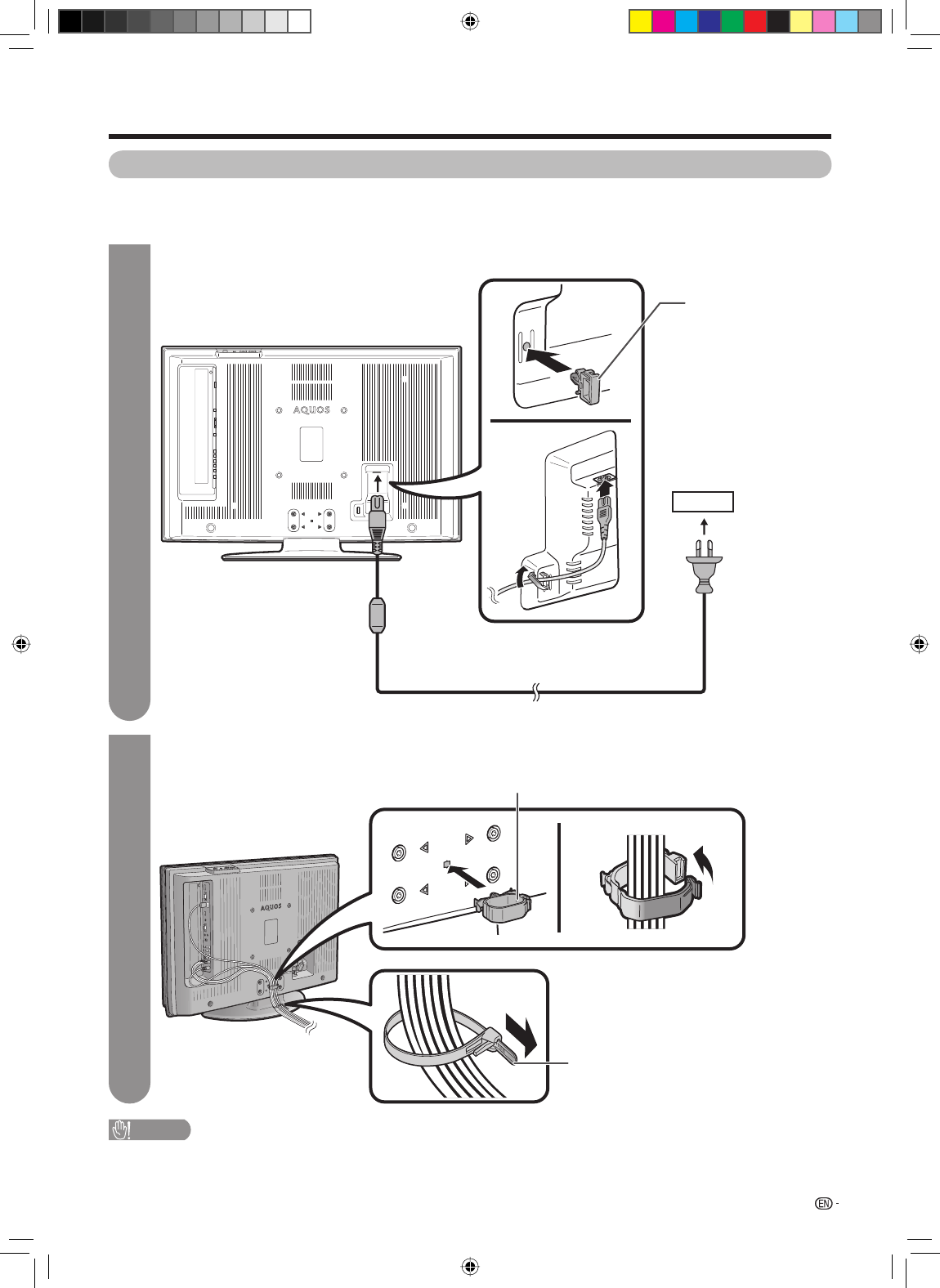 AQUOS

AQUOS

EN -