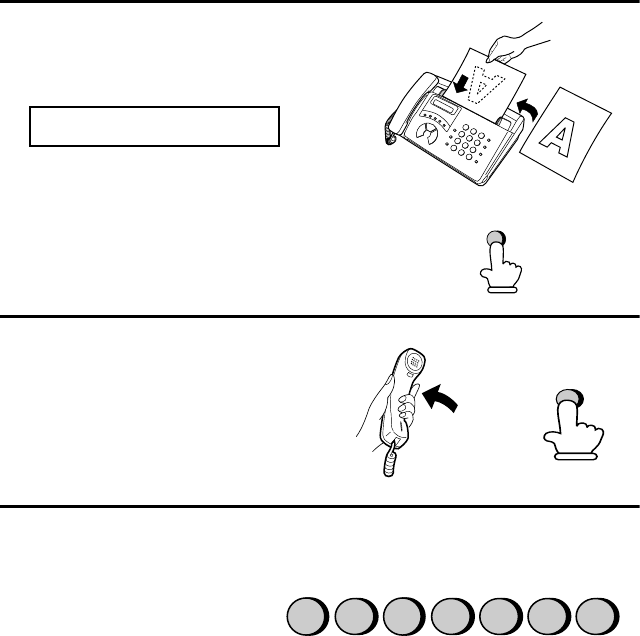 A