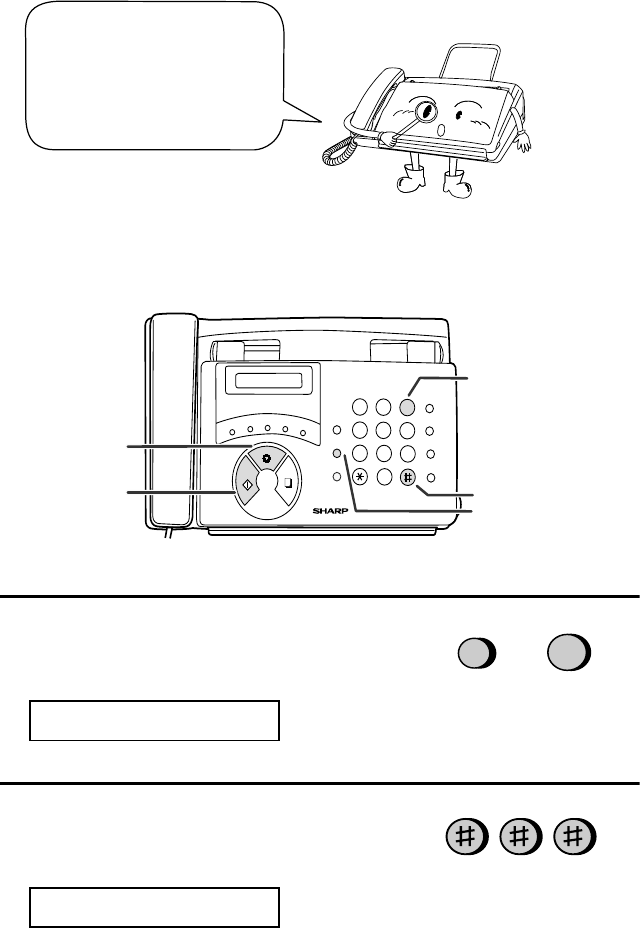 SHARP