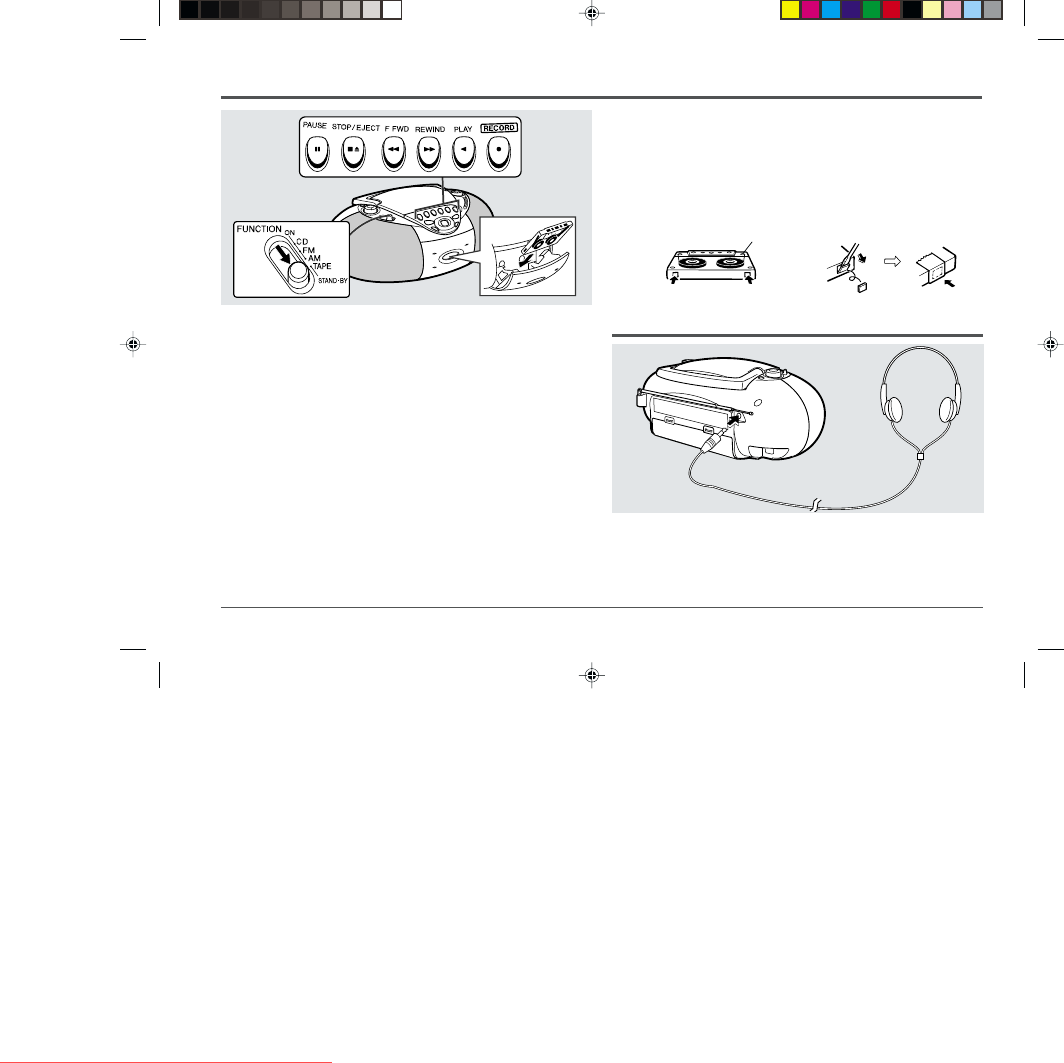 PAUSE STOP/EJECT F FWD REWIND PLAY RECORD

FUNCTION ON
CD
FM
AM
TAPE
STAND-BY