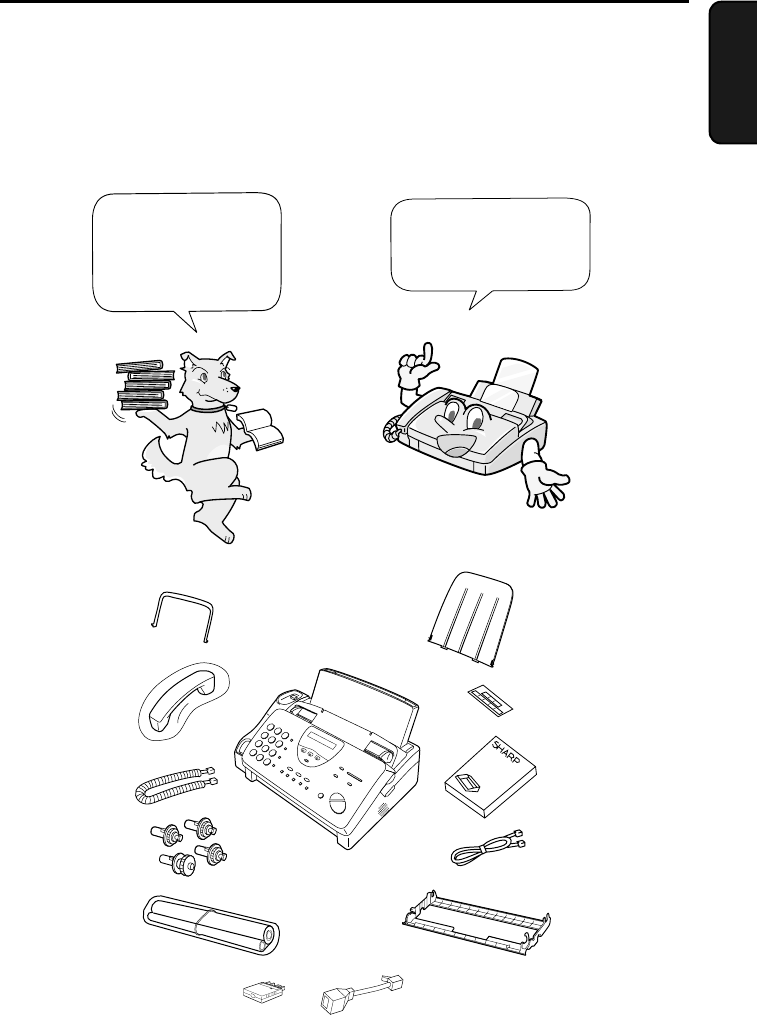 SHARP