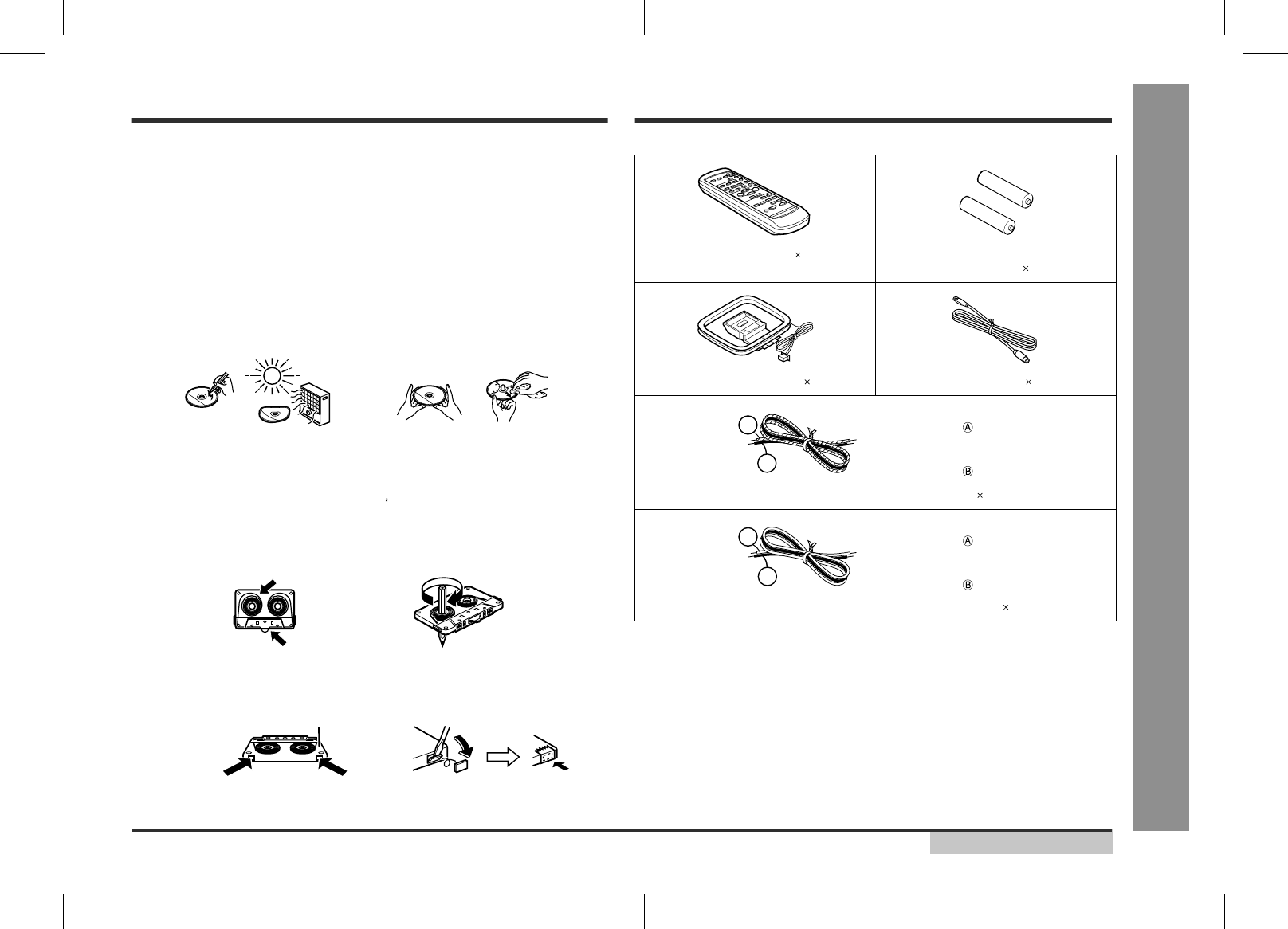 ×

×

×

×

Ⓐ

Ⓑ

×

Ⓐ

Ⓑ

×