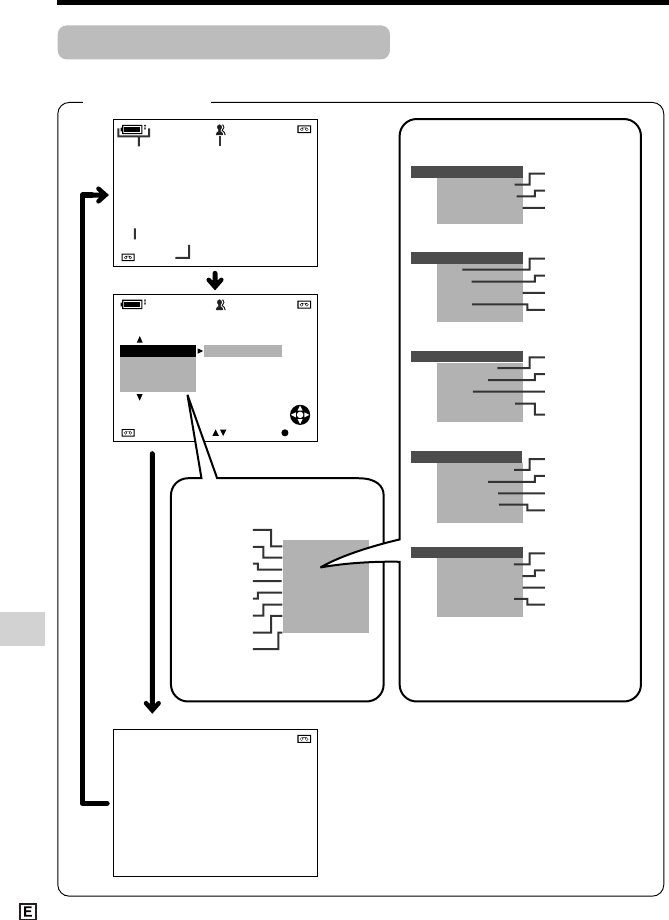 E