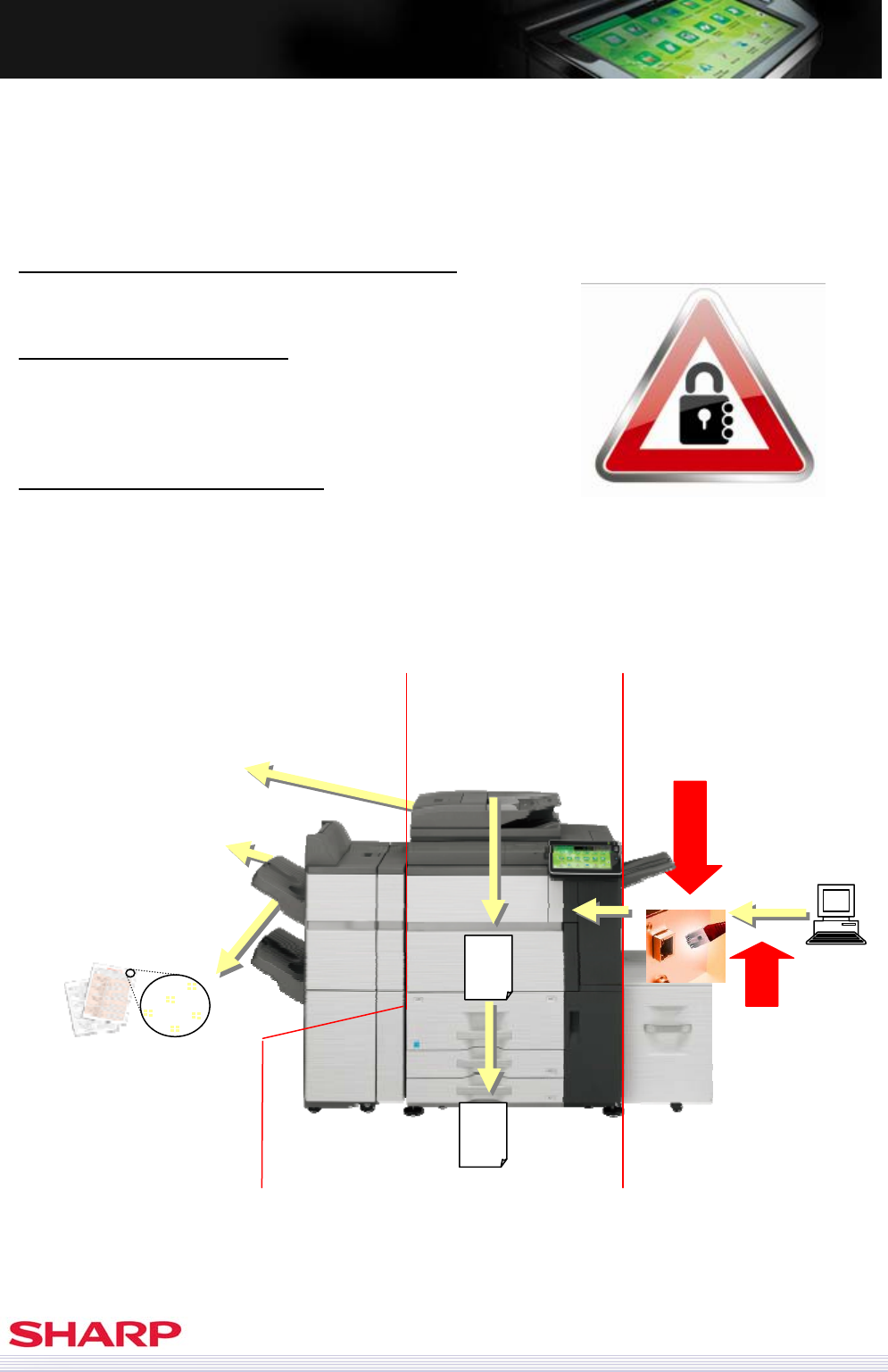 SHARP