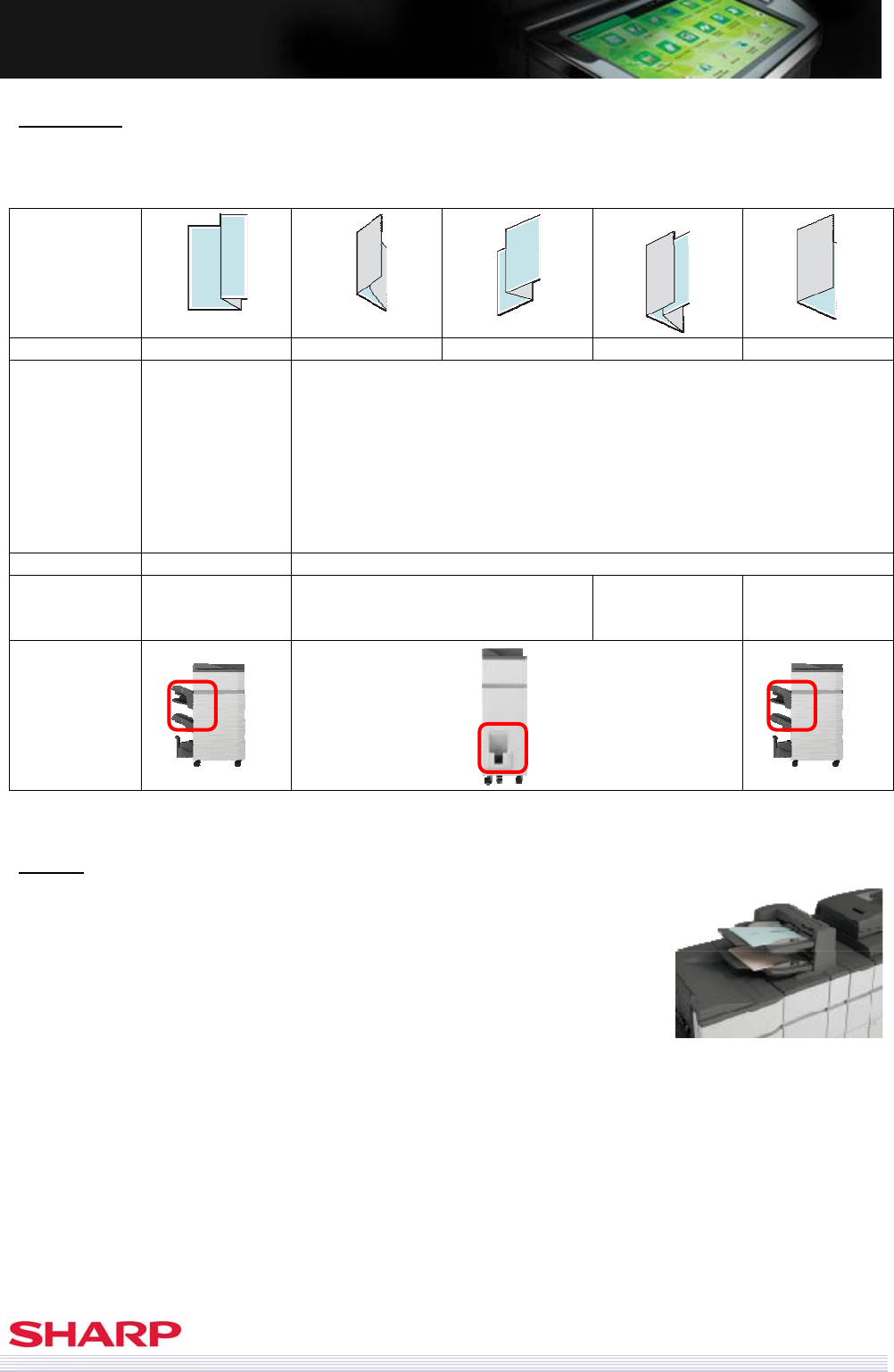 SHARP