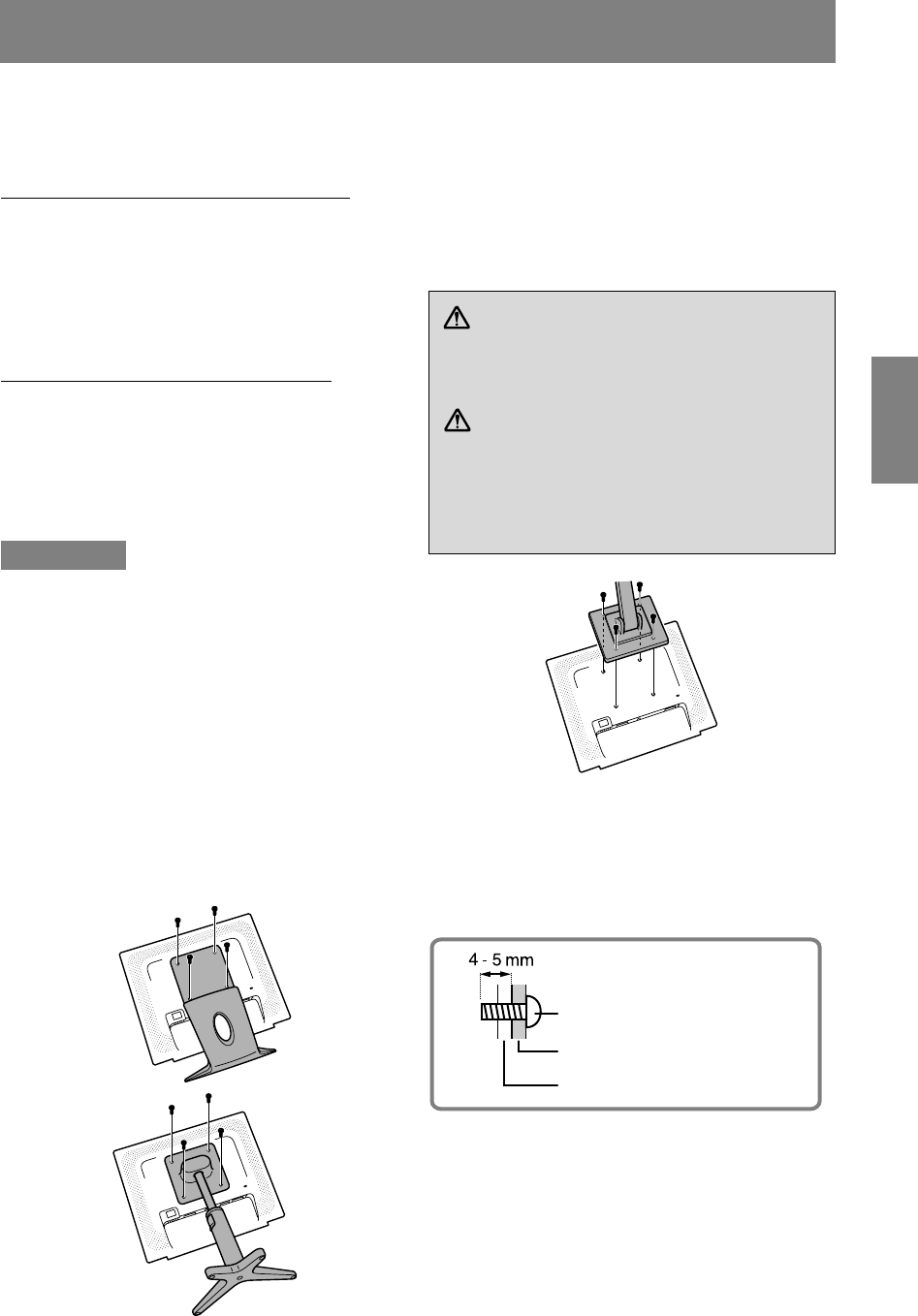 4 - 5 mm