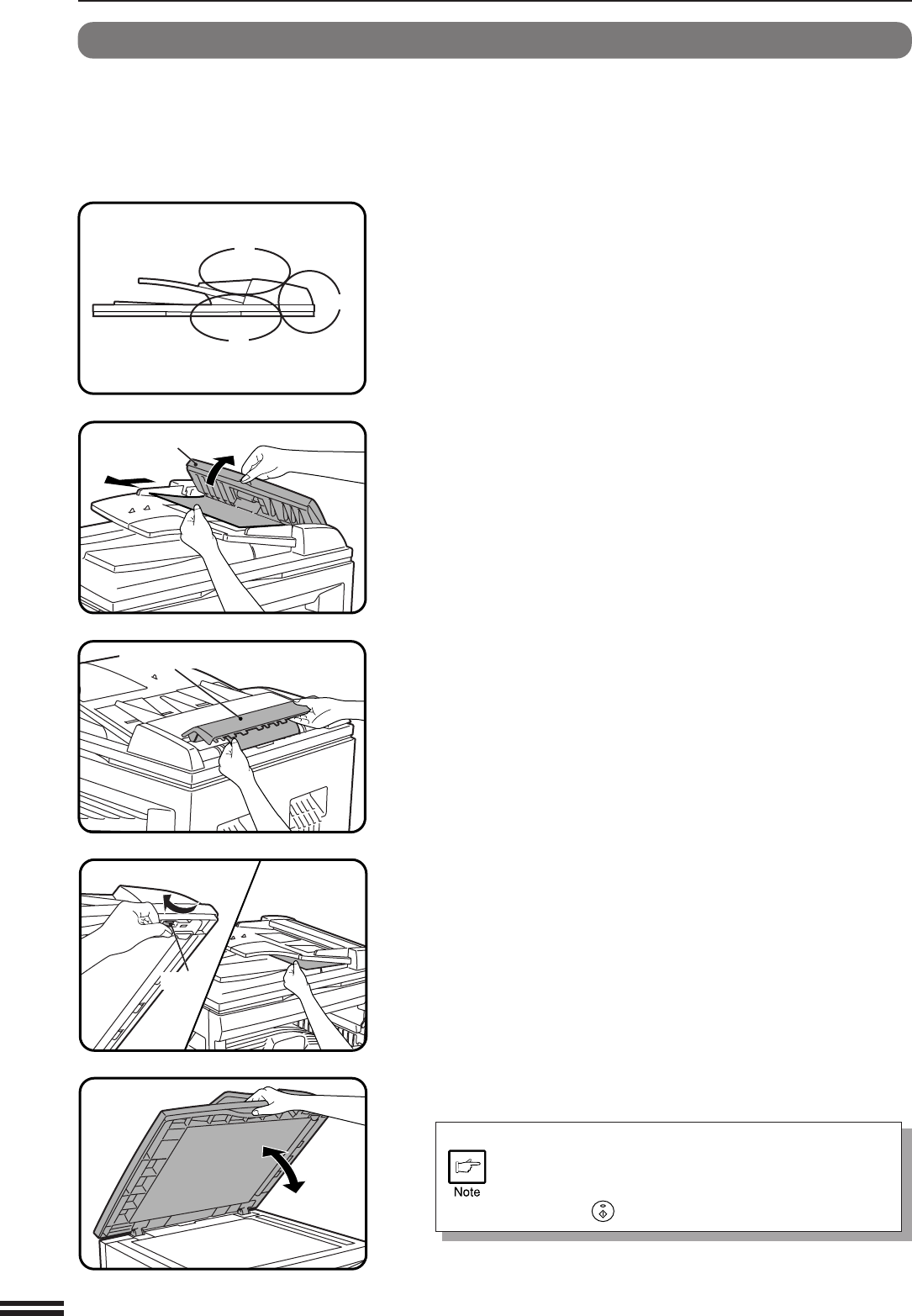 Note