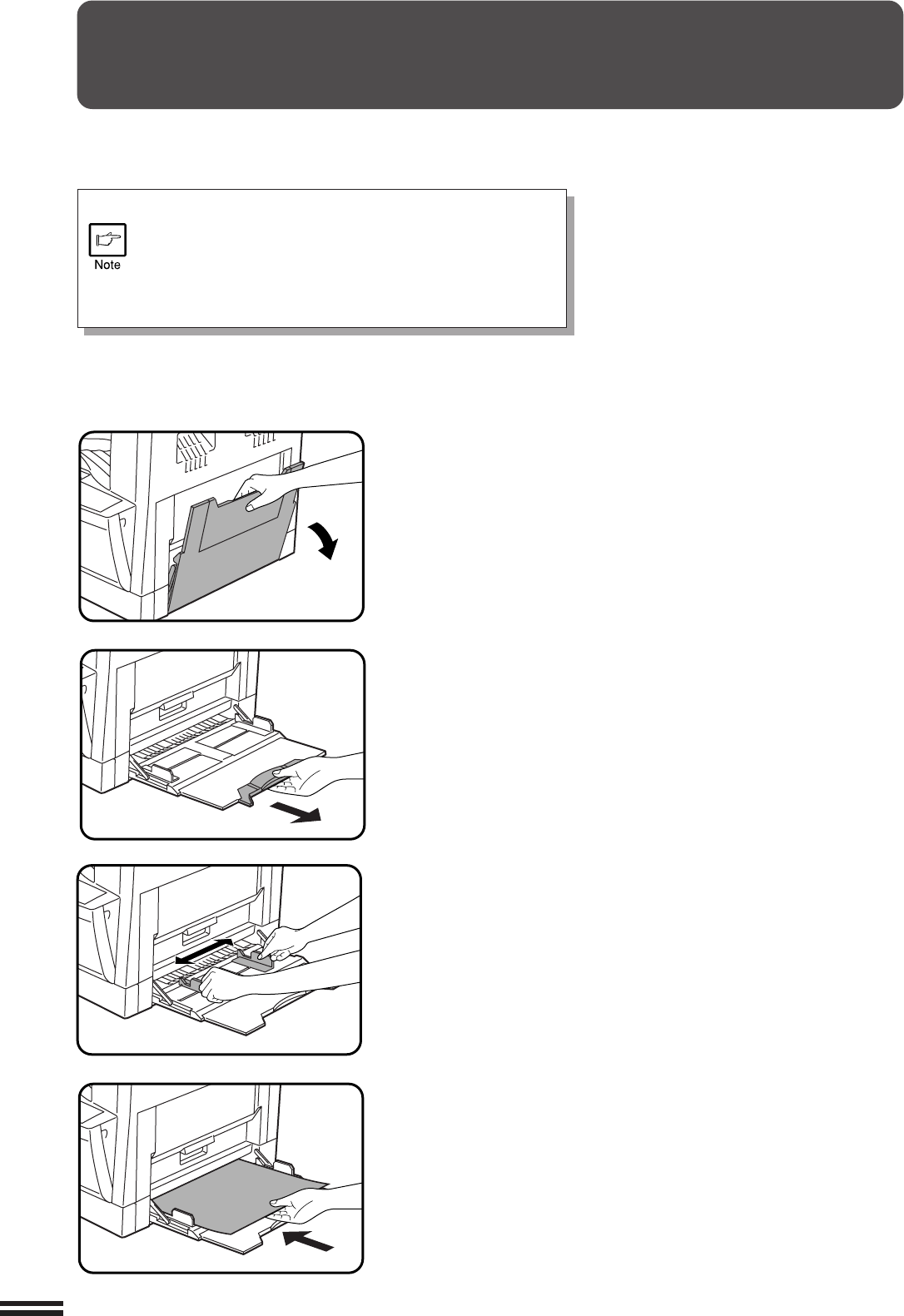 Note