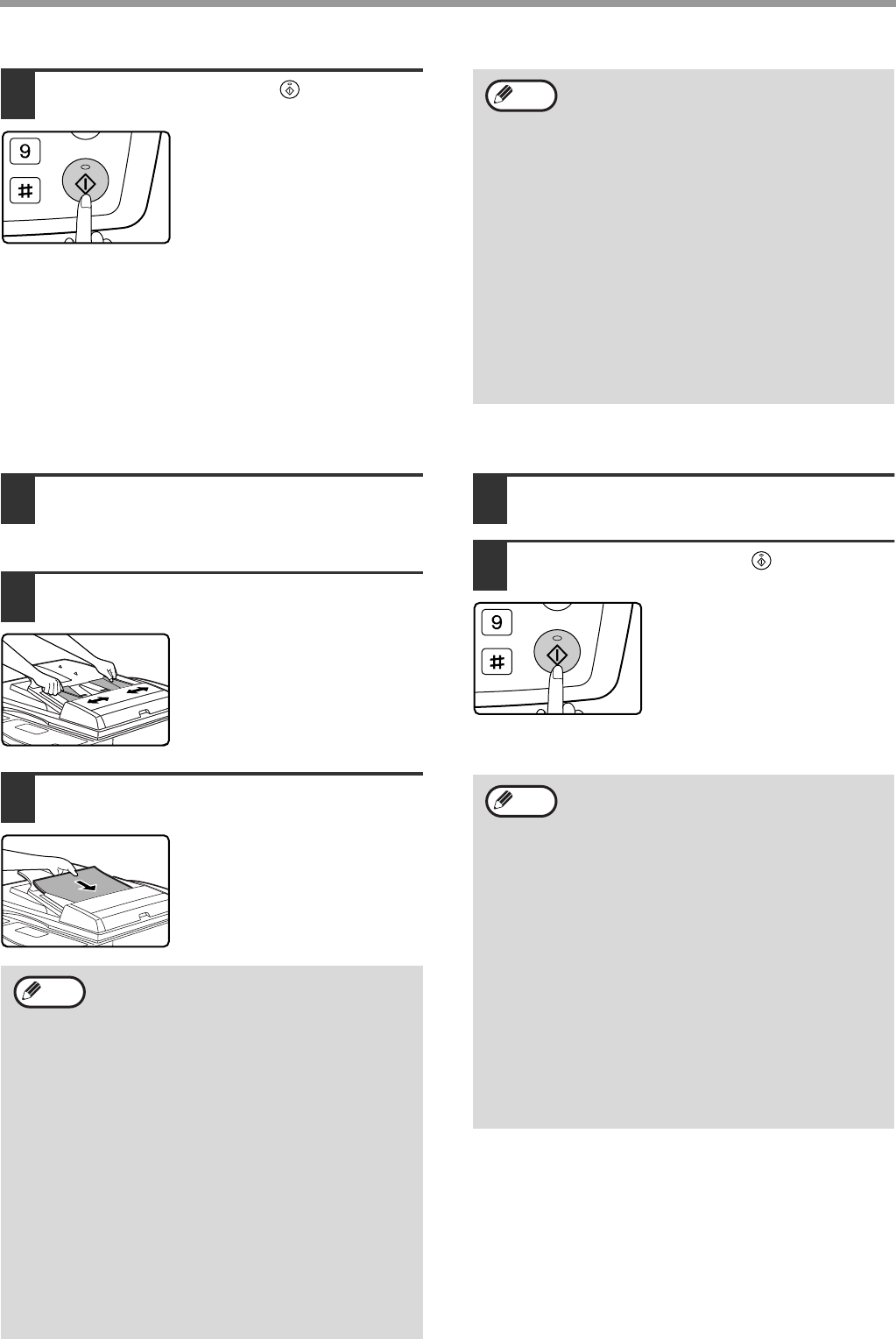 9

#

9

#