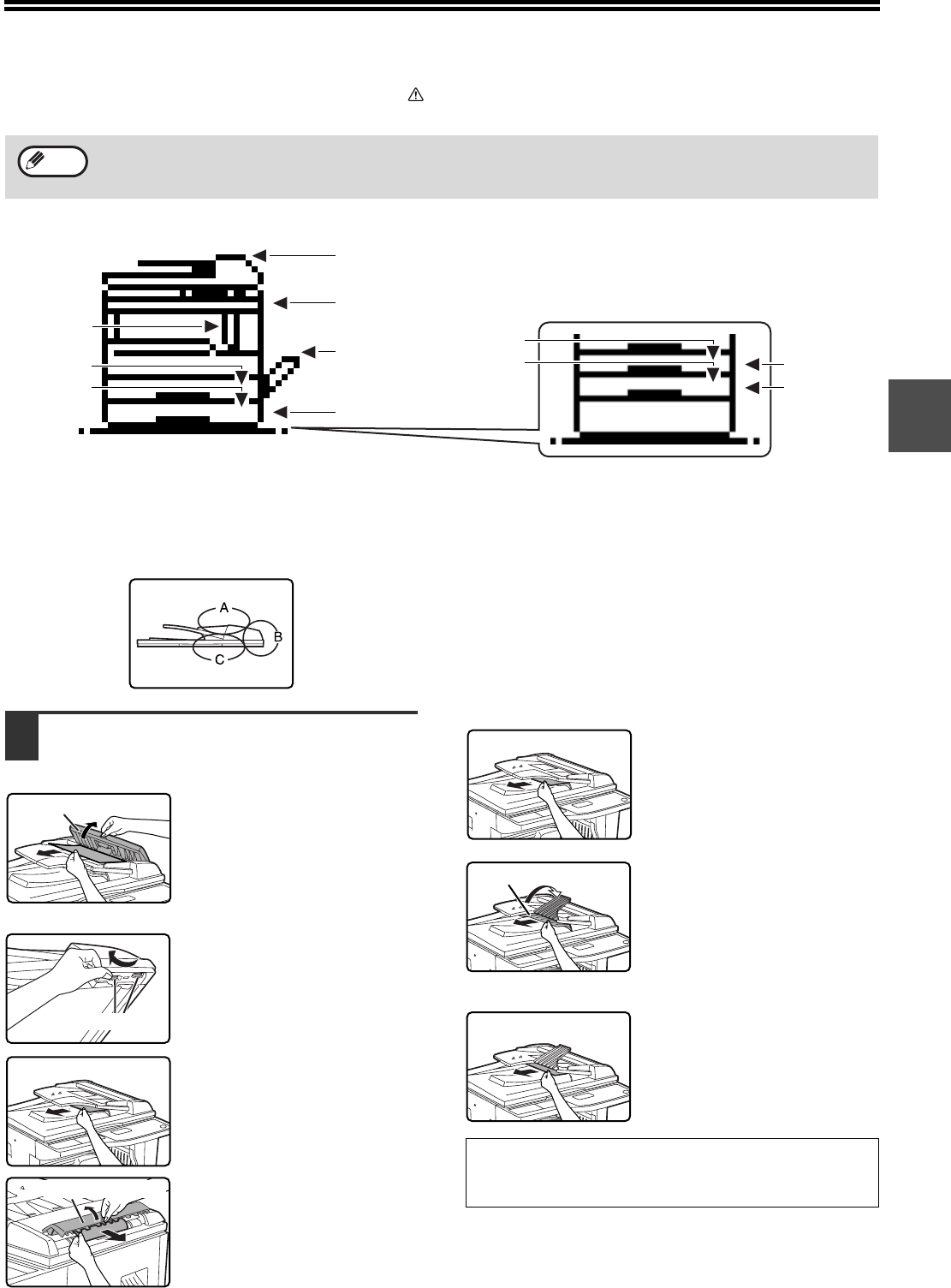 A

B

C