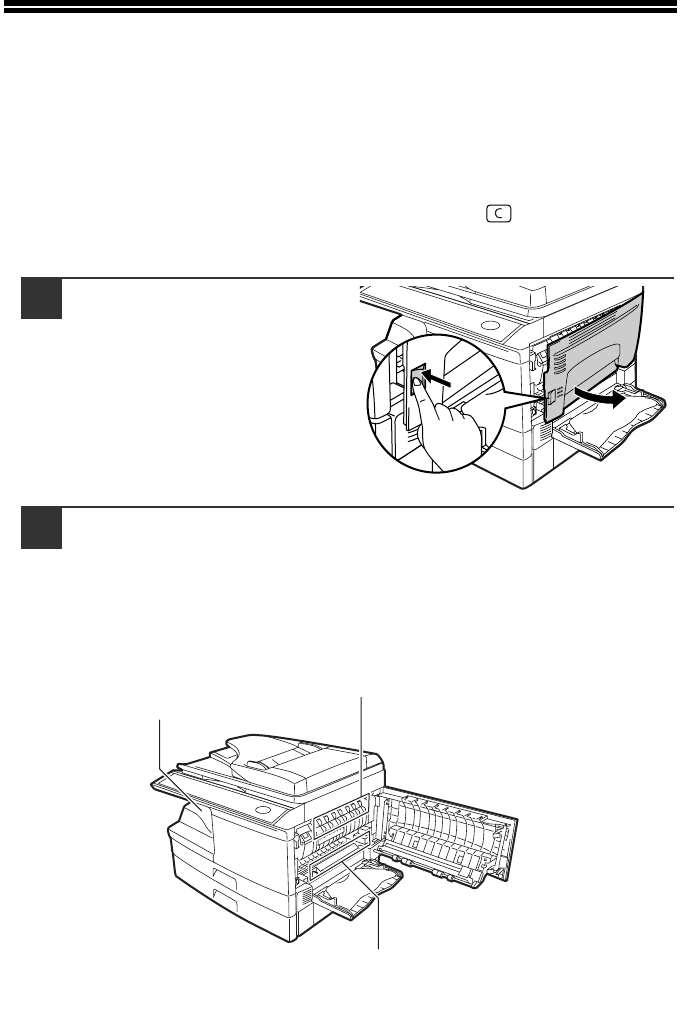 C