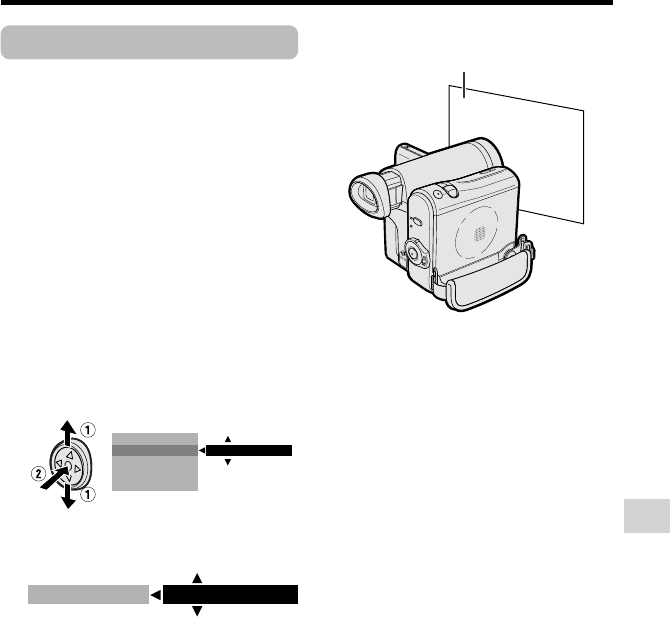 ①
②
①