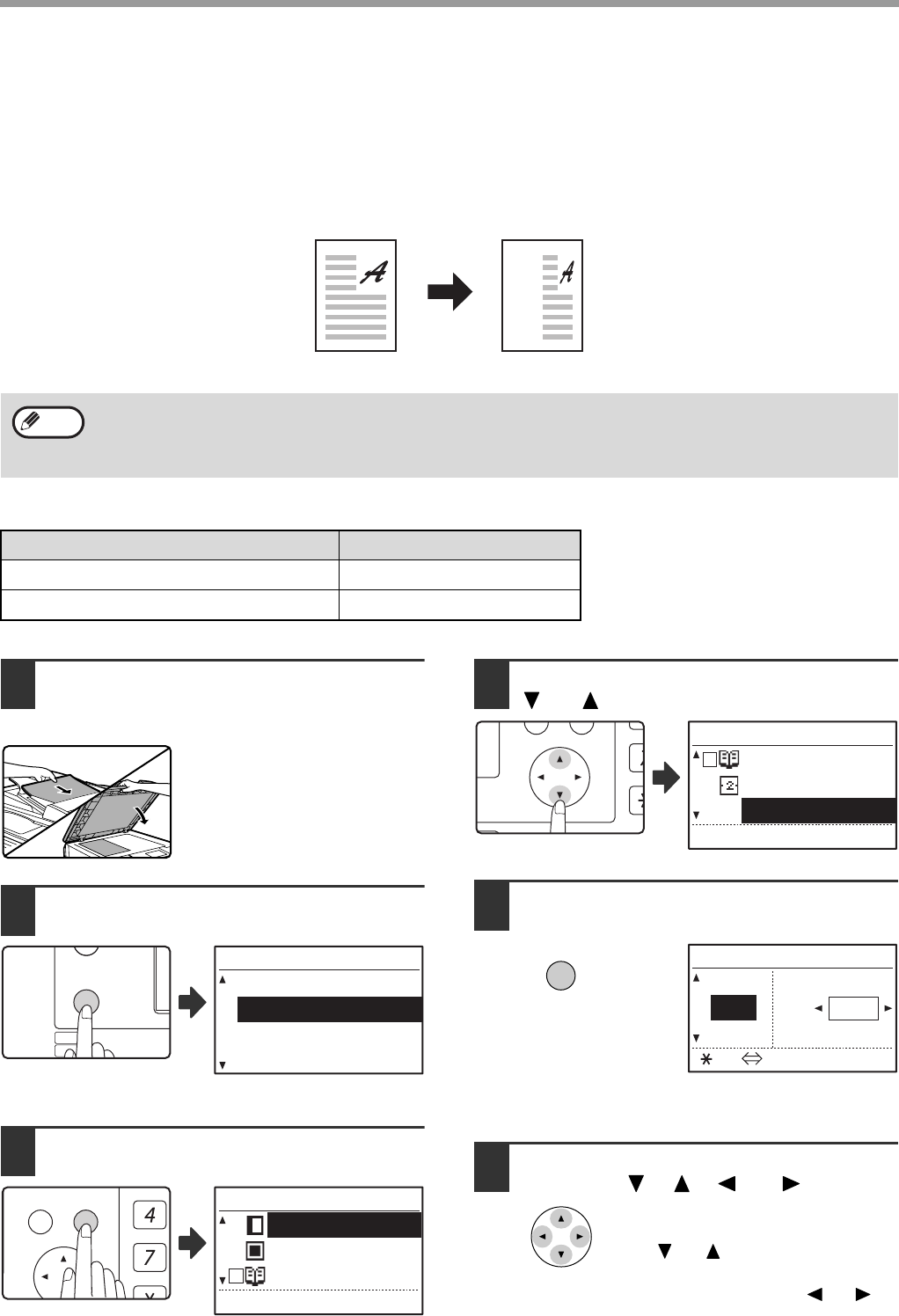 4

7

2