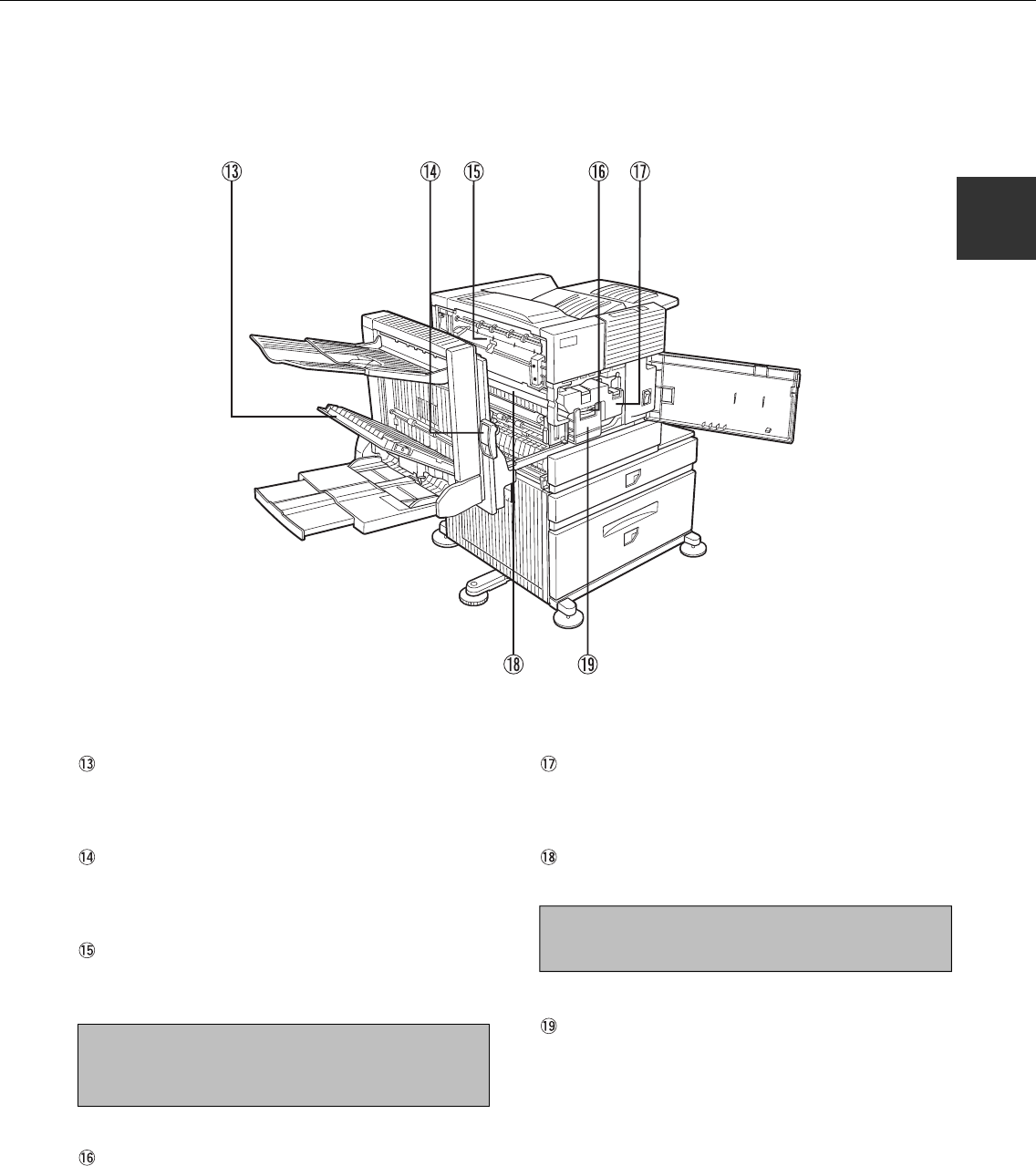 ⑬ ⑭ ⑮ ⑯ ⑰

⑱ ⑲

⑬

⑭

⑮

⑯

⑰

⑱

⑲