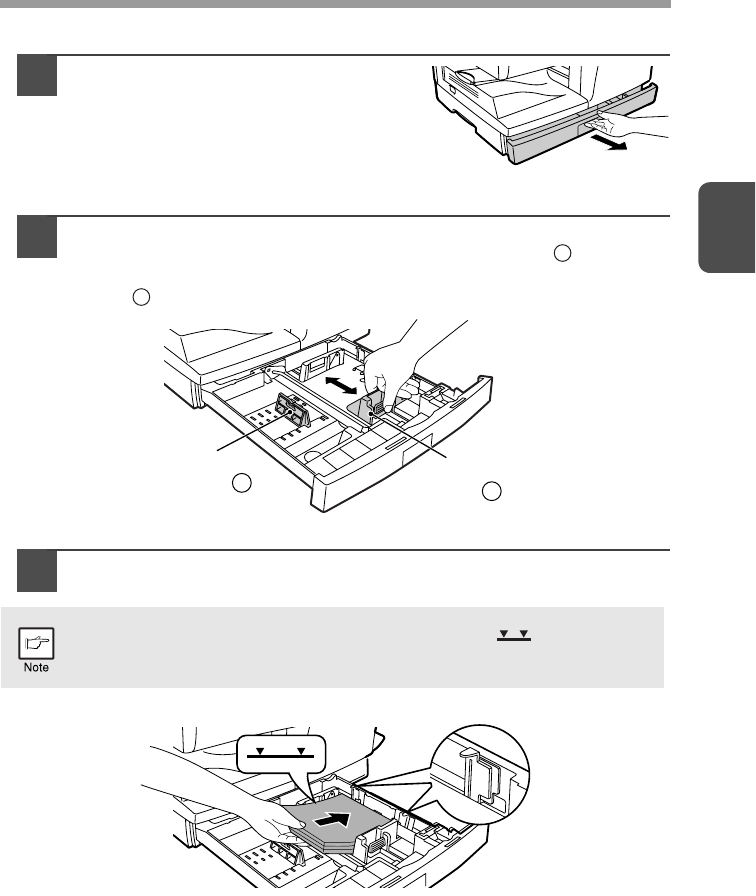 Note