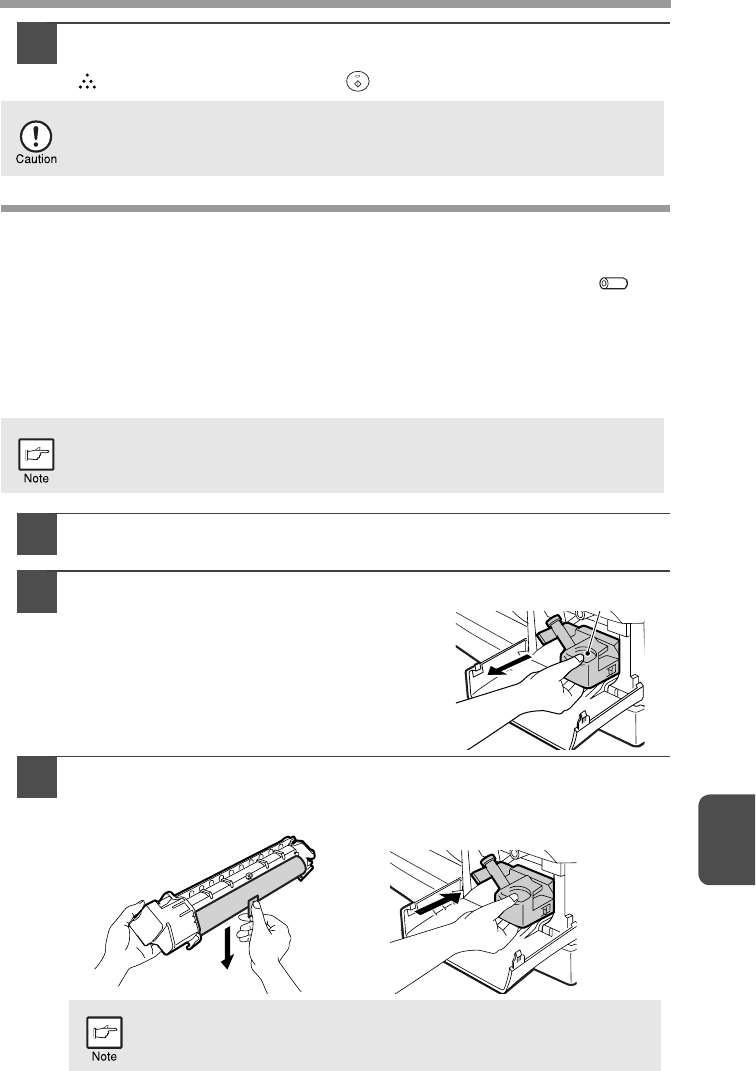 Caution

Note

Note